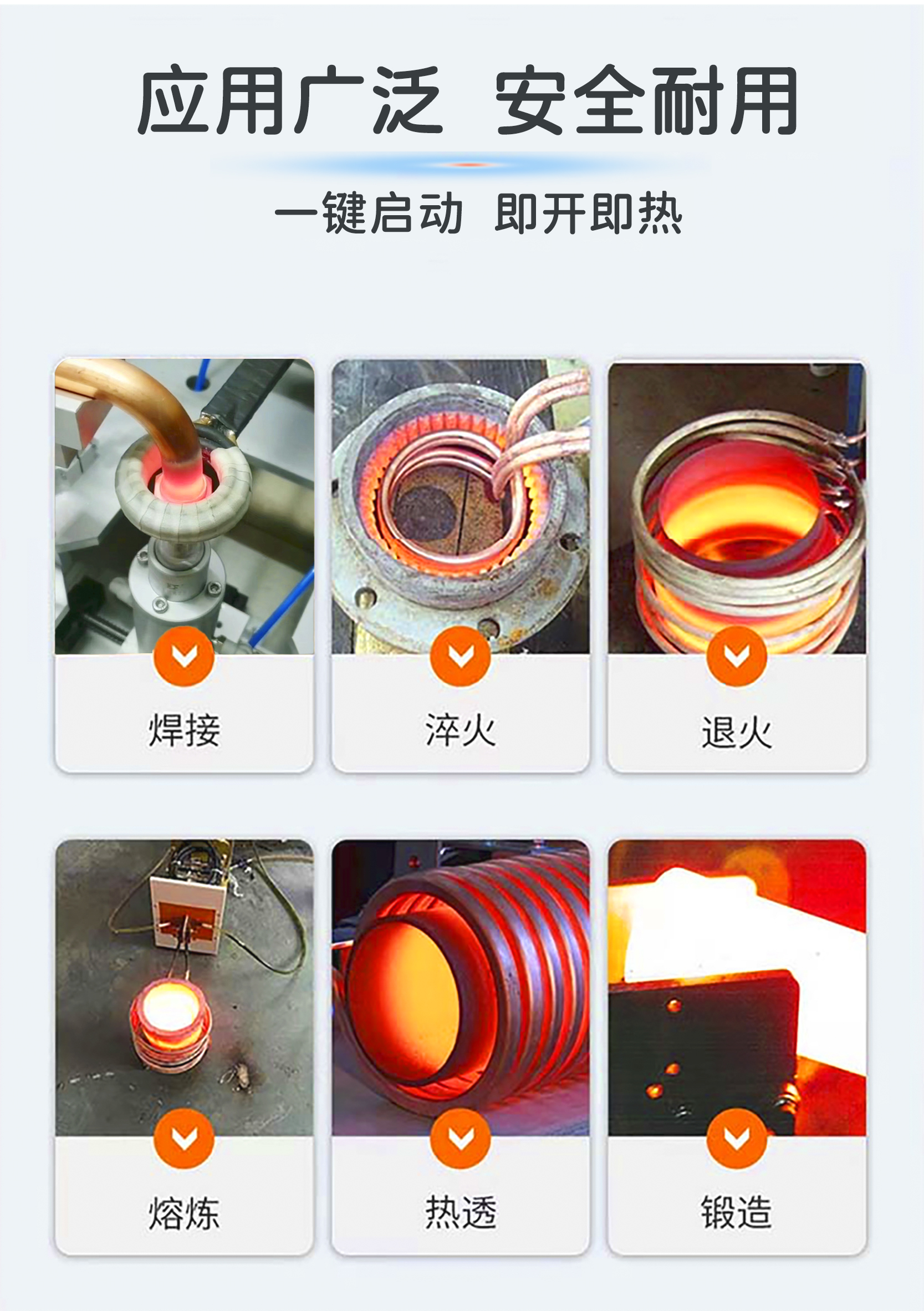 应用广泛 安全耐用

一键启动 即开即热

焊接

淬火

退火

熔炼

热透

锻造