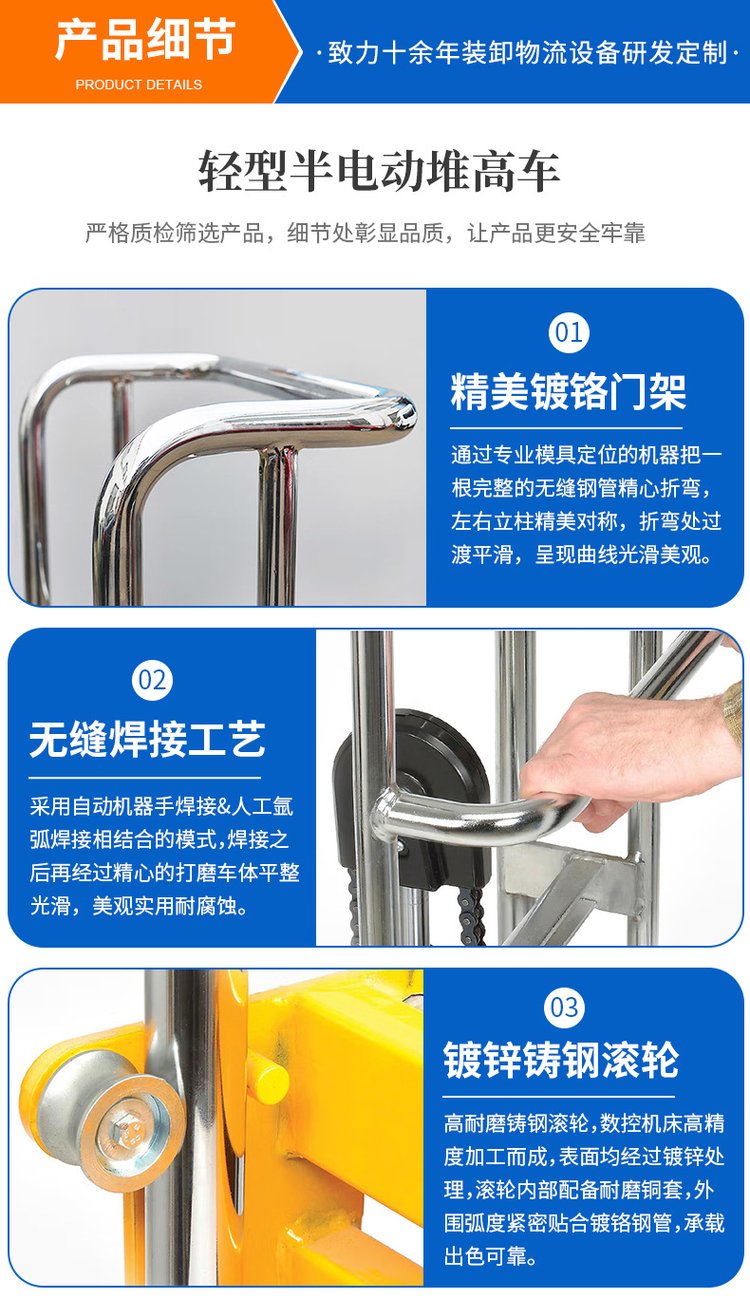 产品细节
PRODUCT DETAILS

·致力十余年装卸物流设备研发定制·

轻型半电动堆高车

严格质检筛选产品，细节处彰显品质，让产品更安全牢靠

01

精美镀铬门架

通过专业模具定位的机器把一根完整的无缝钢管精心折弯，左右立柱精美对称，折弯处过渡平滑，呈现曲线光滑美观。

02

无缝焊接工艺

采用自动机器手焊接&人工氩弧焊接相结合的模式，焊接之后再经过精心的打磨车体平整光滑，美观实用耐腐蚀。

03

镀锌铸钢滚轮

高耐磨铸钢滚轮，数控机床高精度加工而成，表面均经过镀锌处理，滚轮内部配备耐磨铜套，外围弧度紧密贴合镀铬钢管，承载出色可靠。