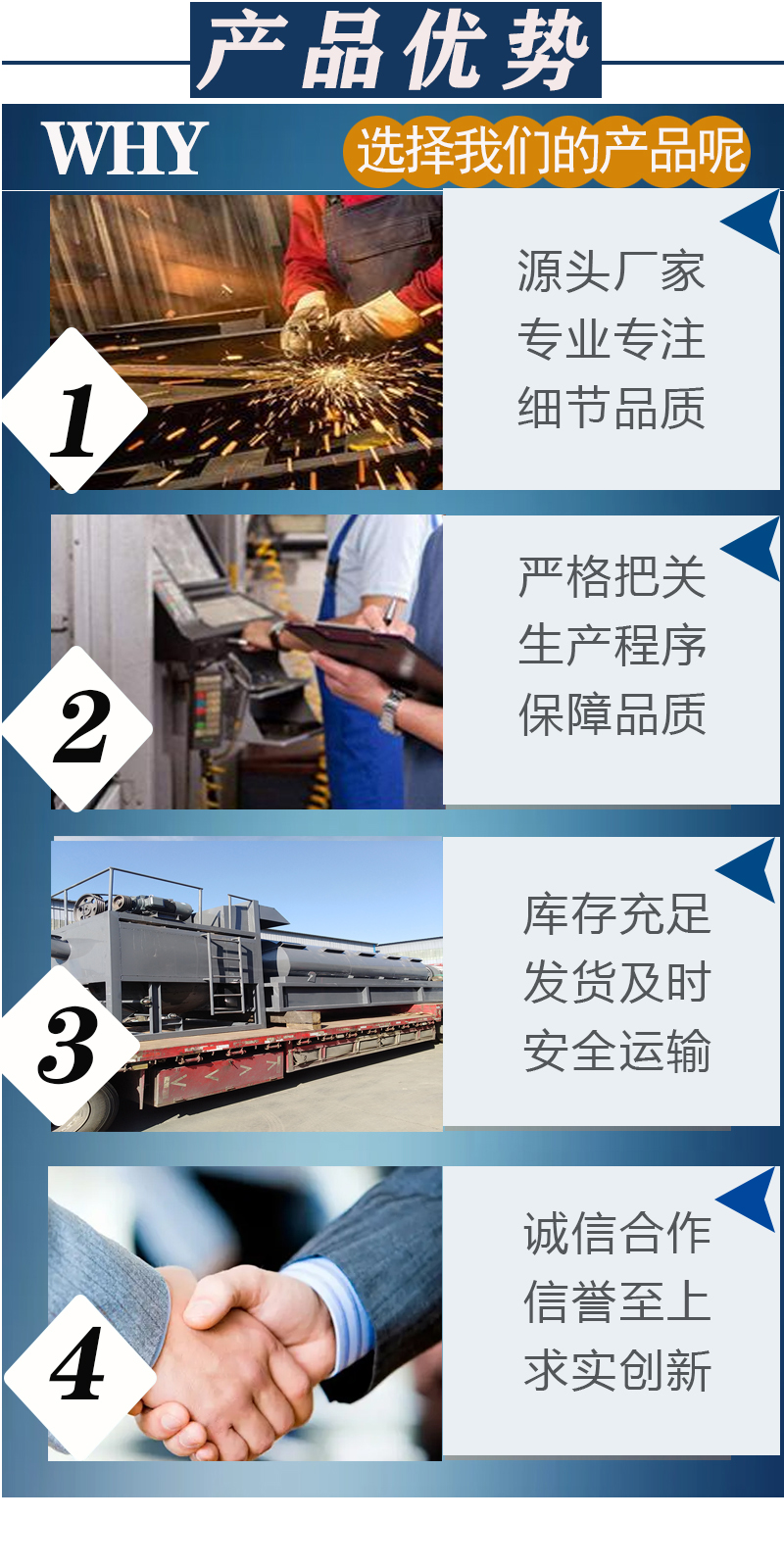 产品优势

WHY 选择我们的产品呢

1

源头厂家
专业专注
细节品质

2

严格把关
生产程序
保障品质

3

库存充足
发货及时
安全运输

4

诚信合作
信誉至上
求实创新