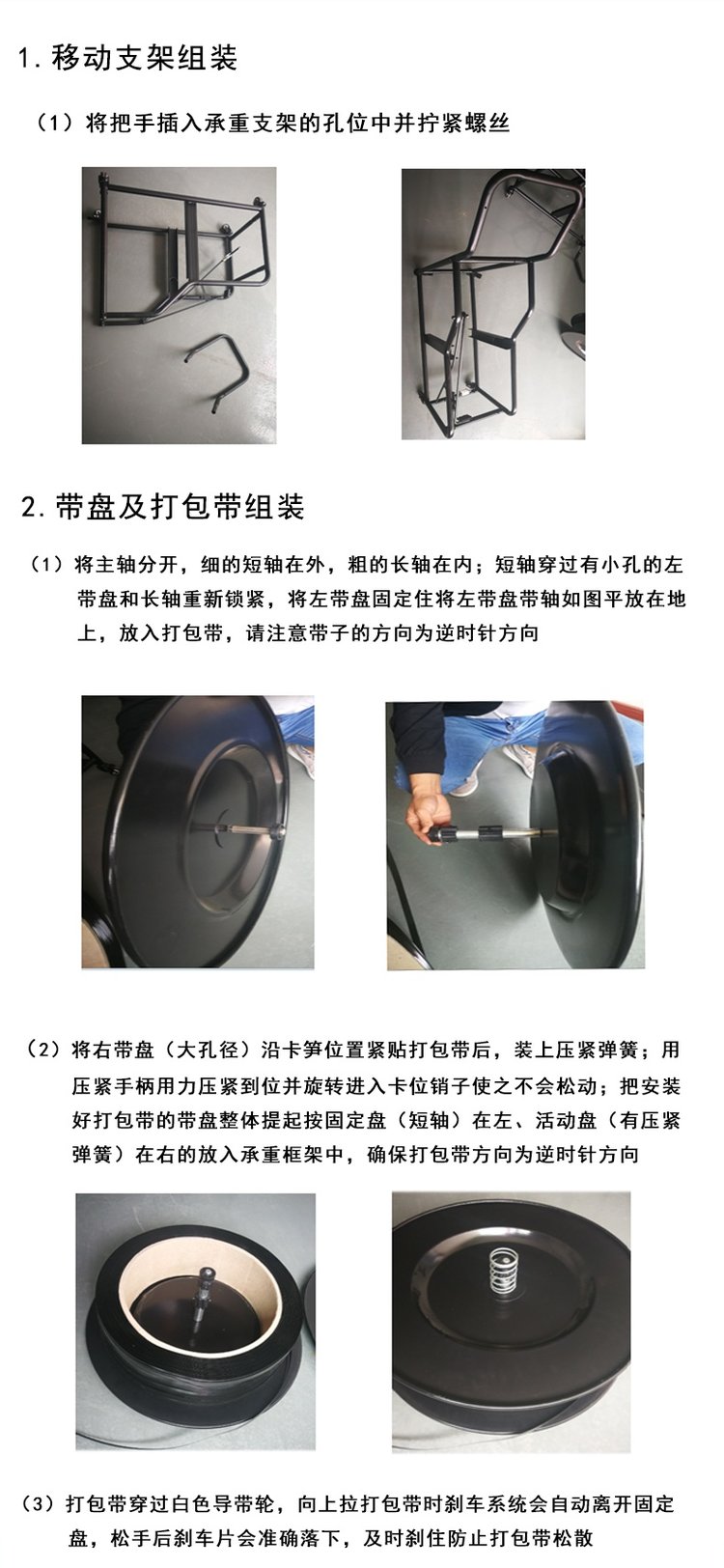 1. 移动支架组装

（1）将把手插入承重支架的孔位中并拧紧螺丝

2. 带盘及打包带组装

（1）将主轴分开，细的短轴在外，粗的长轴在内；短轴穿过有小孔的左带盘和长轴重新锁紧，将左带盘固定住将左带盘带轴如图平放在地上，放入打包带，请注意带子的方向为逆时针方向

（2）将右带盘（大孔径）沿卡笋位置紧贴打包带后，装上压紧弹簧；用压紧手柄用力压紧到位并旋转进入卡位销子使之不会松动；把安装好打包带的带盘整体提起按固定盘（短轴）在左、活动盘（有压紧弹簧）在右的放入承重框架中，确保打包带方向为逆时针方向

（3）打包带穿过白色导带轮，向上拉打包带时刹车系统会自动离开固定盘，松手后刹车片会准确落下，及时刹住防止打包带松散