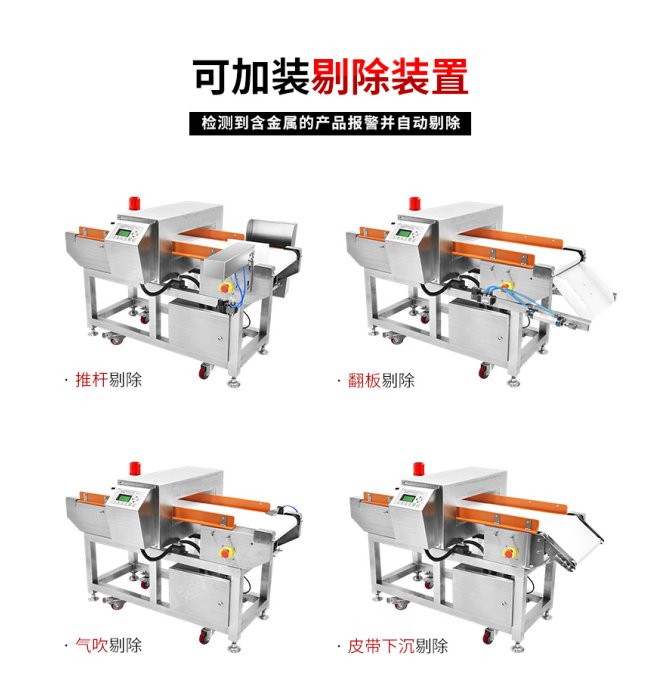 可加装剔除装置

检测到含金属的产品报警并自动剔除

· 推杆剔除

· 翻板剔除

· 气吹剔除

· 皮带下沉剔除