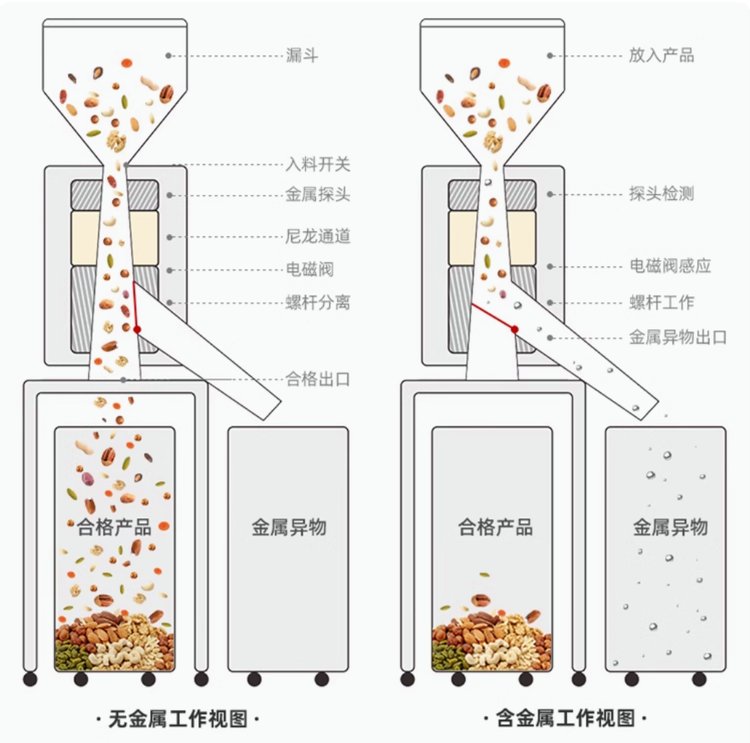 漏斗
入料开关
金属探头
尼龙通道
电磁阀
螺杆分离
合格出口

合格产品
金属异物

· 无金属工作视图 ·

放入产品
探头检测
电磁阀感应
螺杆工作
金属异物出口

合格产品
金属异物

· 含金属工作视图 ·