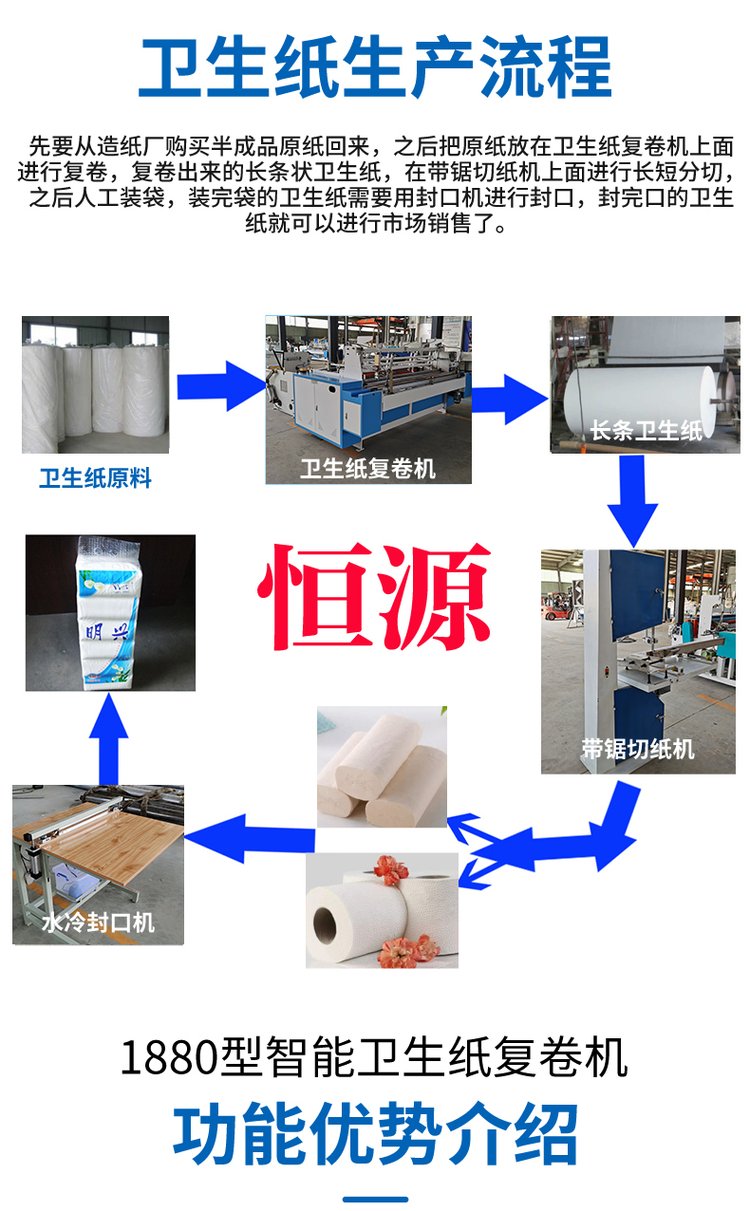 卫生纸生产流程

先要从造纸厂购买半成品原纸回来，之后把原纸放在卫生纸复卷机上面进行复卷，复卷出来的长条状卫生纸，在带锯切纸机上面进行长短分切，之后人工装袋，装完袋的卫生纸需要用封口机进行封口，封完口的卫生纸就可以进行市场销售了。

卫生纸原料

卫生纸复卷机

长条卫生纸

恒源

明兴

带锯切纸机

水冷封口机

1880型智能卫生纸复卷机

功能优势介绍