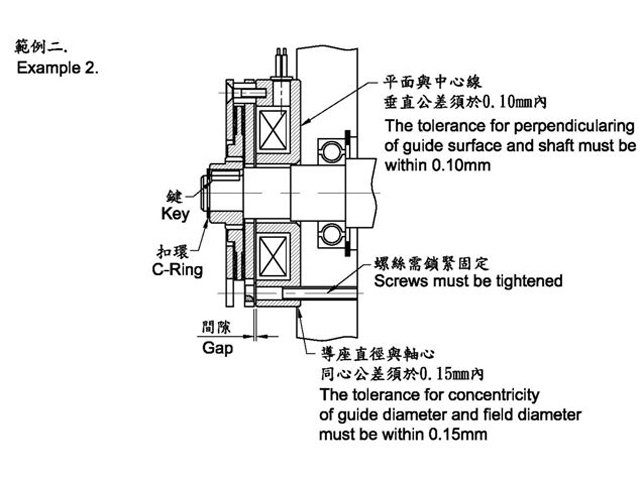 範例二.
Example 2.

平面與中心線
垂直公差須於0.10mm內
The tolerance for perpendicularing of guide surface and shaft must be within 0.10mm

鍵
Key

扣環
C-Ring

螺絲需鎖緊固定
Screws must be tightened

間隙
Gap

導座直徑與軸心
同心公差須於0.15mm內
The tolerance for concentricity of guide diameter and field diameter must be within 0.15mm