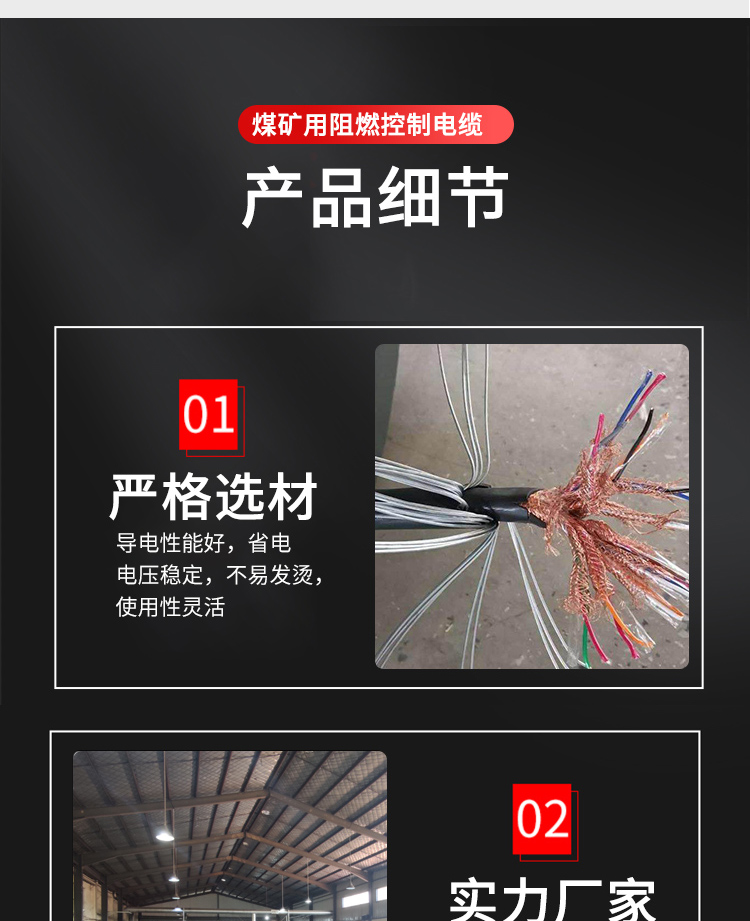 煤矿用阻燃控制电缆

产品细节

01

严格选材

导电性能好，省电
电压稳定，不易发烫，
使用性灵活

02

实力厂家