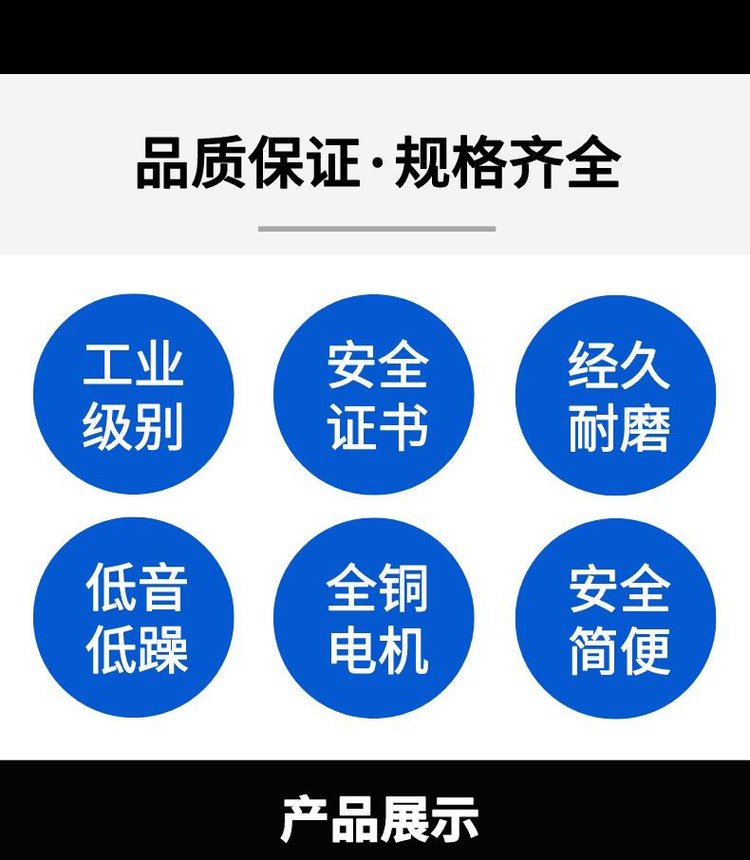 品质保证·规格齐全

工业
级别

安全
证书

经久
耐磨

低音
低躁

全铜
电机

安全
简便

产品展示