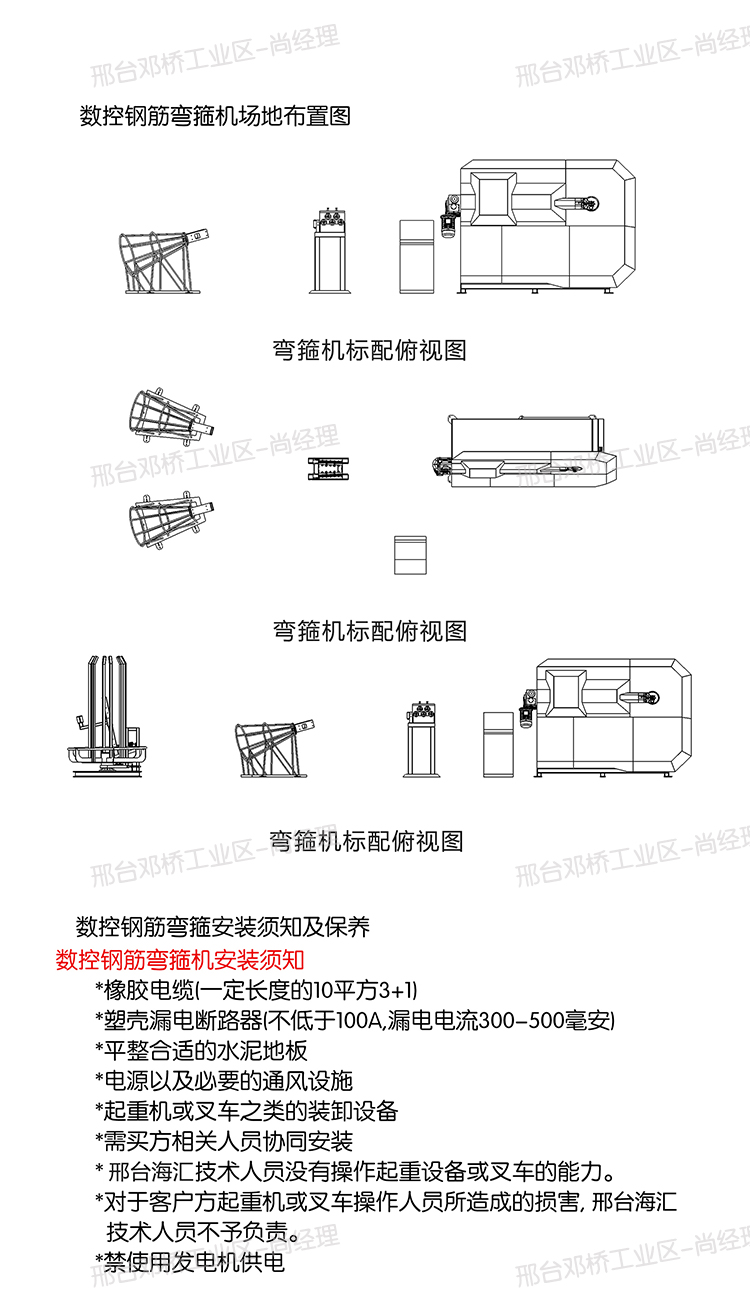 邢台邓桥工业区-尚经理

邢台邓桥工业区-尚经理

数控钢筋弯箍机场地布置图

弯箍机标配俯视图

邢台邓桥工业区-尚经理

邢台邓桥工业区-尚经理

弯箍机标配俯视图

弯箍机标配俯视图

邢台邓桥工业区-尚经理

邢台邓桥工业区-尚经理

数控钢筋弯箍安装须知及保养

数控钢筋弯箍机安装须知

*橡胶电缆(一定长度的10平方3+1)

*塑壳漏电断路器(不低于100A,漏电电流300-500毫安)

*平整合适的水泥地板

*电源以及必要的通风设施

*起重机或叉车之类的装卸设备

*需买方相关人员协同安装

* 邢台海汇技术人员没有操作起重设备或叉车的能力。

*对于客户方起重机或叉车操作人员所造成的损害, 邢台海汇技术人员不予负责。

*禁使用发电机供电

邢台邓桥工业区-尚经理

邢台邓桥工业区-尚经理