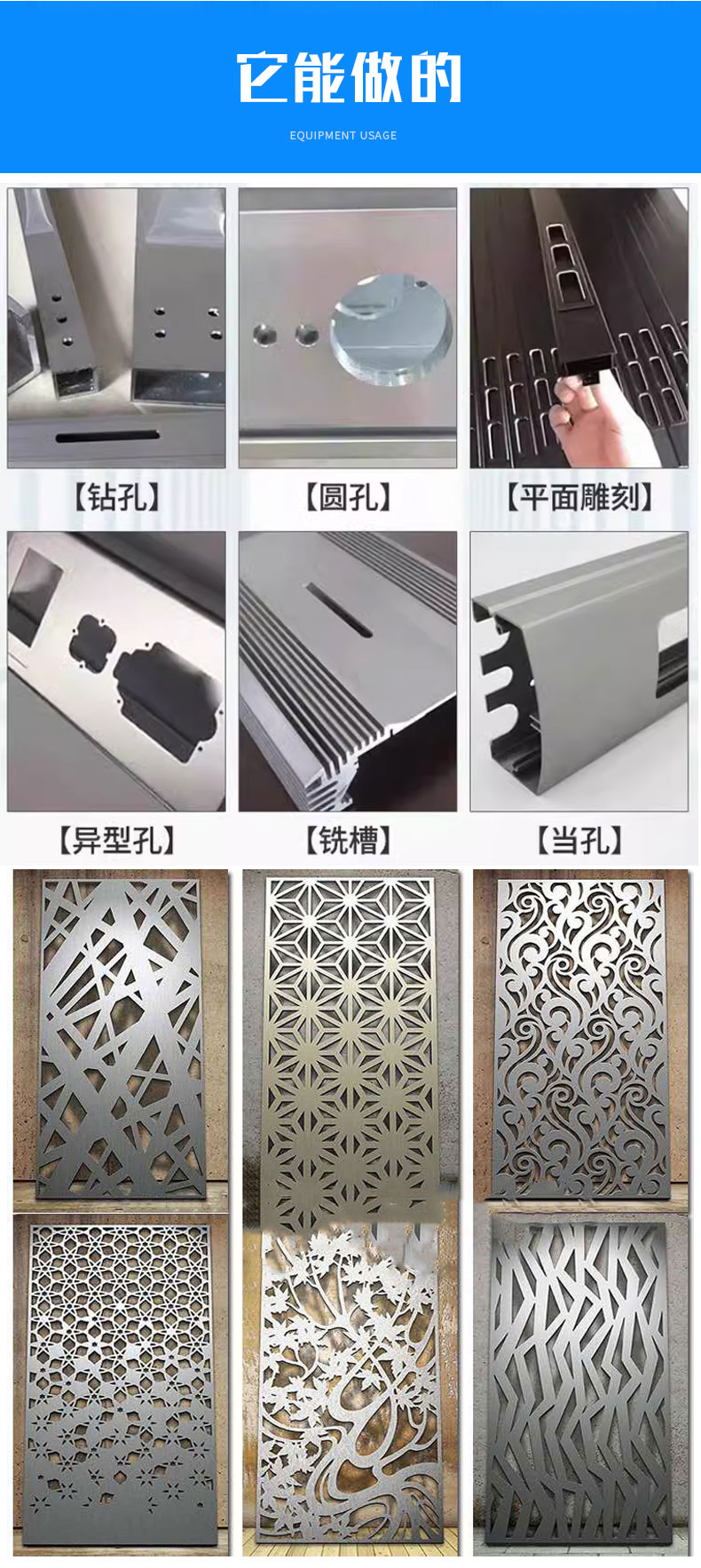 它能做的

EQUIPMENT USAGE

【钻孔】

【圆孔】

【平面雕刻】

【异型孔】

【铣槽】

【当孔】