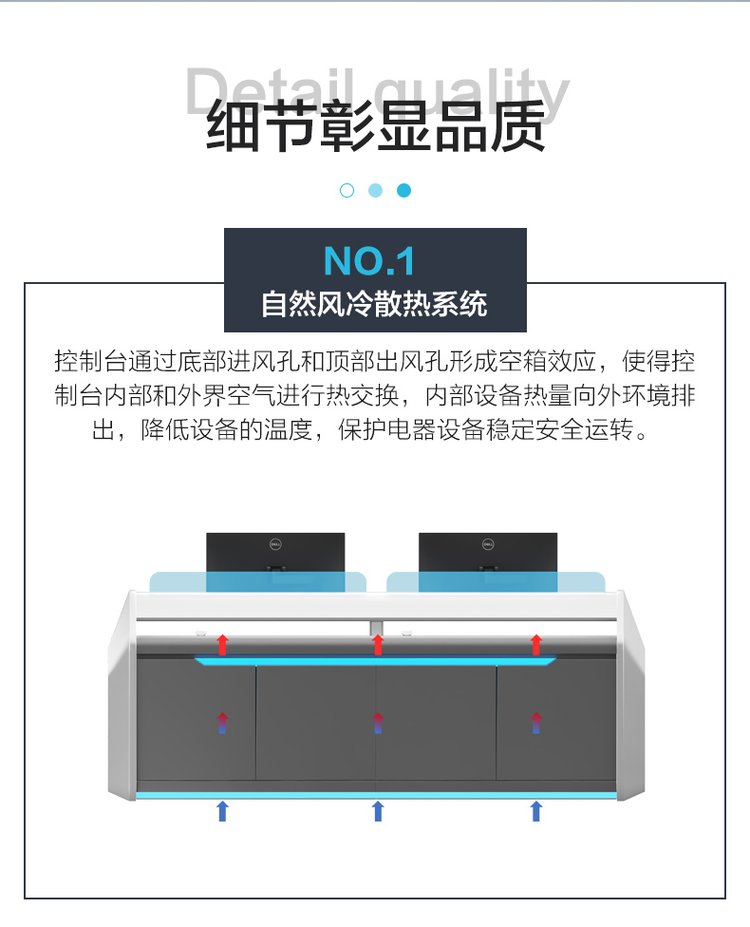 Detail quality
细节彰显品质

NO.1
自然风冷散热系统

控制台通过底部进风孔和顶部出风孔形成空箱效应，使得控制台内部和外界空气进行热交换，内部设备热量向外环境排出，降低设备的温度，保护电器设备稳定安全运转。

DELL
DELL