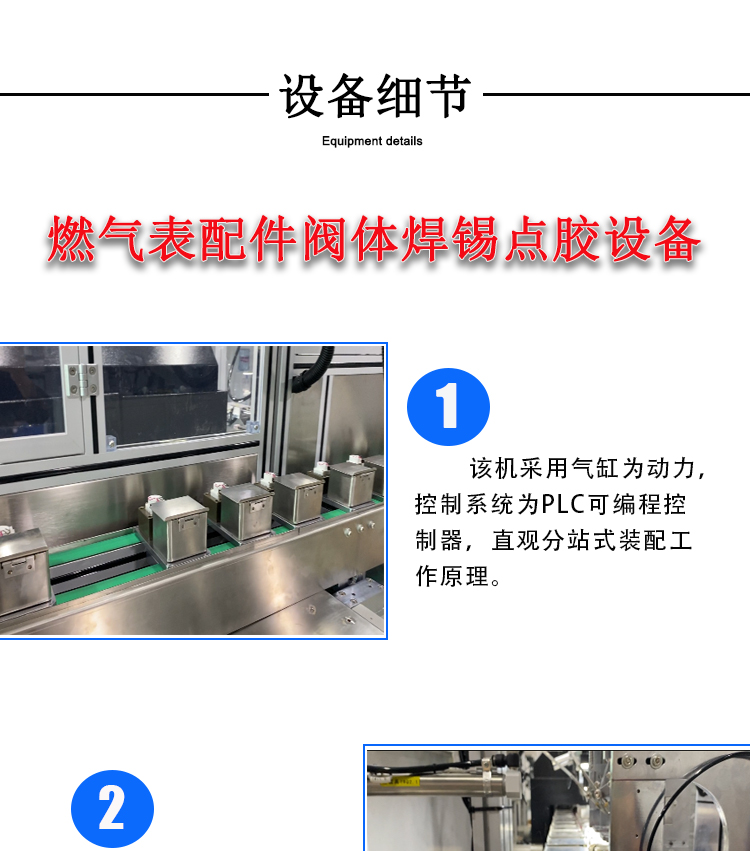 设备细节

Equipment details

燃气表配件阀体焊锡点胶设备

1

该机采用气缸为动力，控制系统为PLC可编程控制器，直观分站式装配工作原理。

2