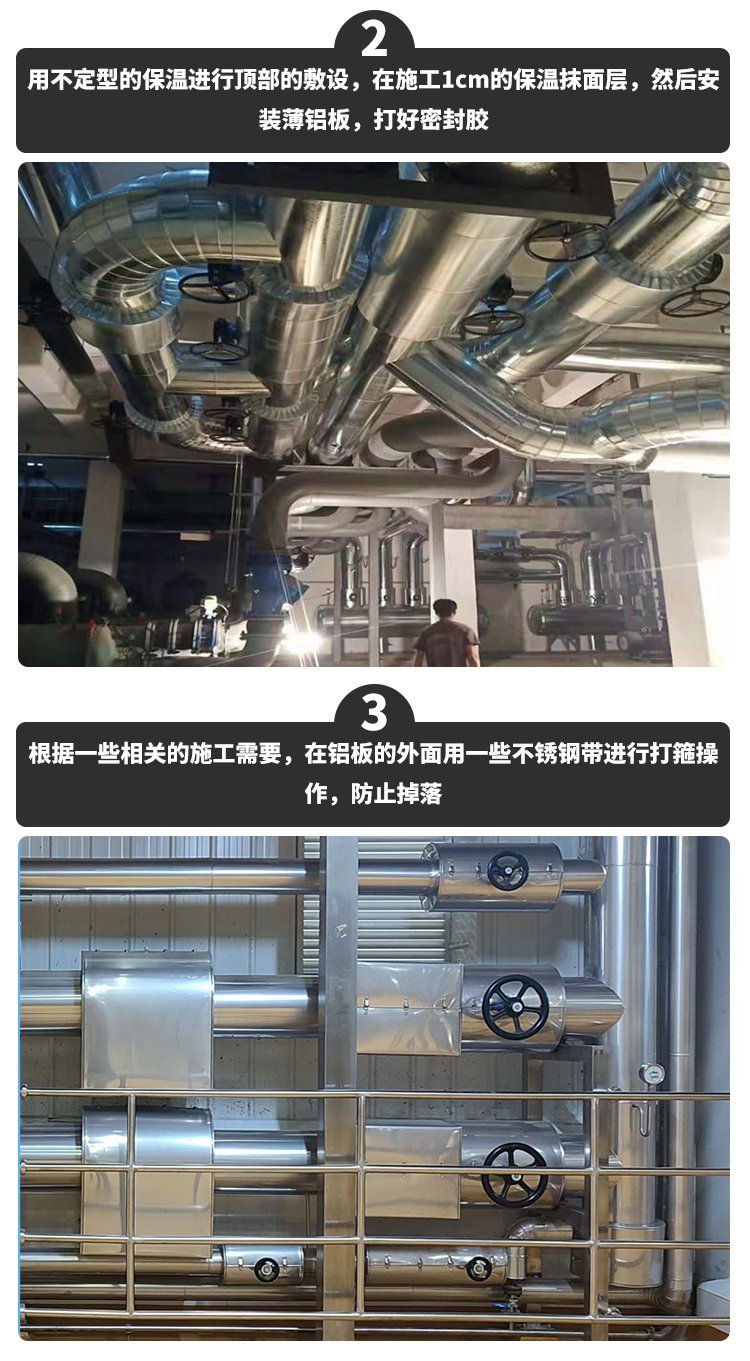 2

用不定型的保温进行顶部的敷设，在施工1cm的保温抹面层，然后安装薄铝板，打好密封胶

3

根据一些相关的施工需要，在铝板的外面用一些不锈钢带进行打箍操作，防止掉落