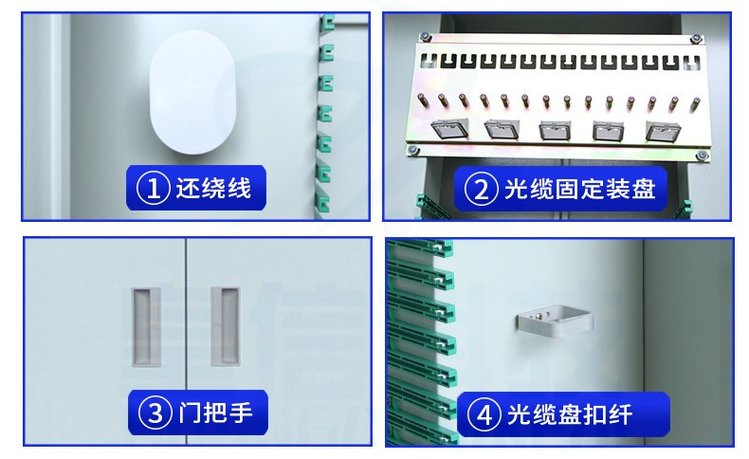 ① 还绕线

② 光缆固定装盘

③ 门把手

④ 光缆盘扣纤