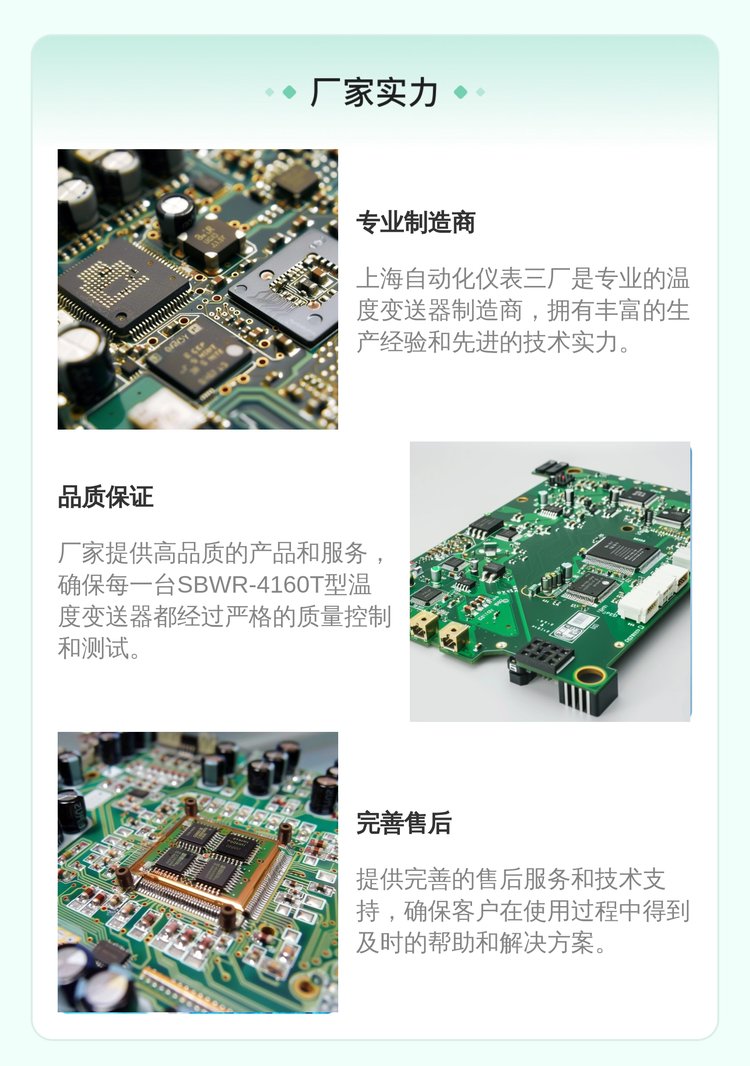 厂家实力

专业制造商

上海自动化仪表三厂是专业的温度变送器制造商，拥有丰富的生产经验和先进的技术实力。

品质保证

厂家提供高品质的产品和服务，确保每一台SBWR-4160T型温度变送器都经过严格的质量控制和测试。

完善售后

提供完善的售后服务和技术支持，确保客户在使用过程中得到及时的帮助和解决方案。