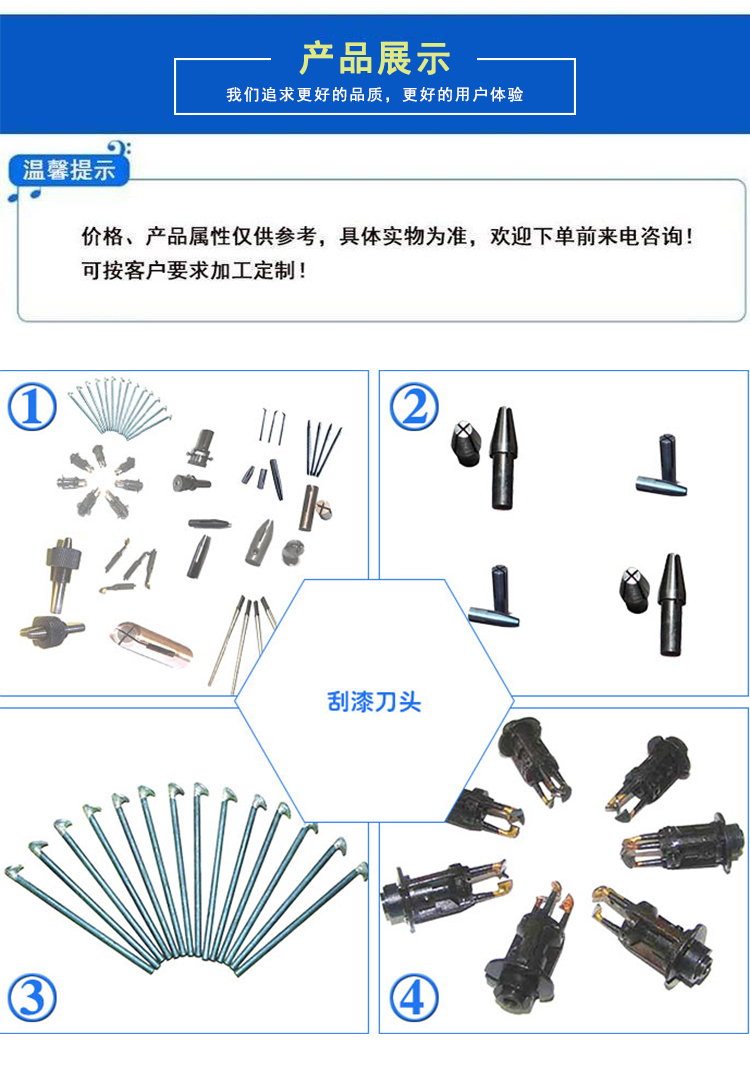 产品展示

我们追求更好的品质，更好的用户体验

温馨提示

价格、产品属性仅供参考，具体实物为准，欢迎下单前来电咨询！
可按客户要求加工定制！

①

②

刮漆刀头

③

④