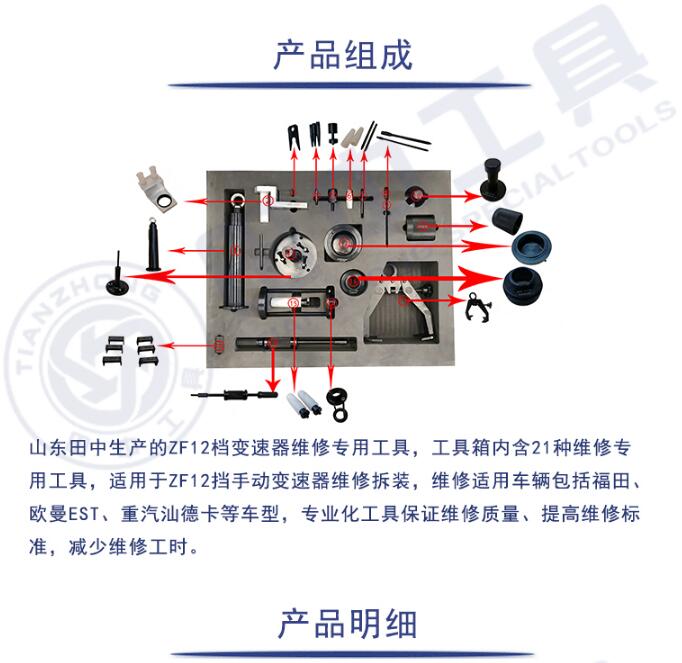 产品组成

工具

SPECIALTOOLS

TIANZHONG

山东田中生产的ZF12档变速器维修专用工具，工具箱内含21种维修专用工具，适用于ZF12挡手动变速器维修拆装，维修适用车辆包括福田、欧曼EST、重汽汕德卡等车型，专业化工具保证维修质量、提高维修标准，减少维修工时。

产品明细