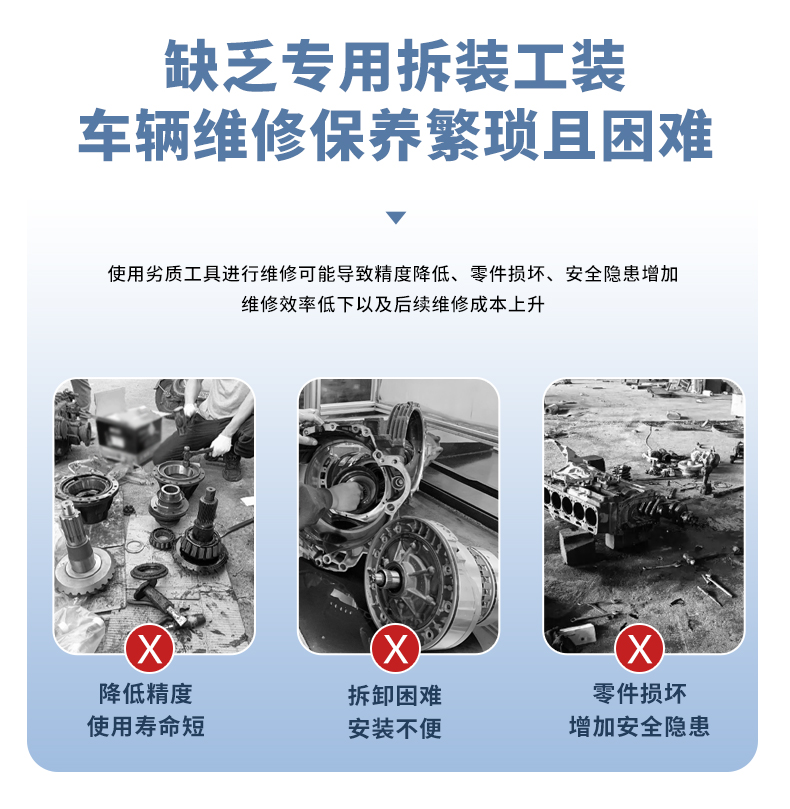 缺乏专用拆装工装
车辆维修保养繁琐且困难

使用劣质工具进行维修可能导致精度降低、零件损坏、安全隐患增加
维修效率低下以及后续维修成本上升

X
降低精度
使用寿命短

X
拆卸困难
安装不便

X
零件损坏
增加安全隐患