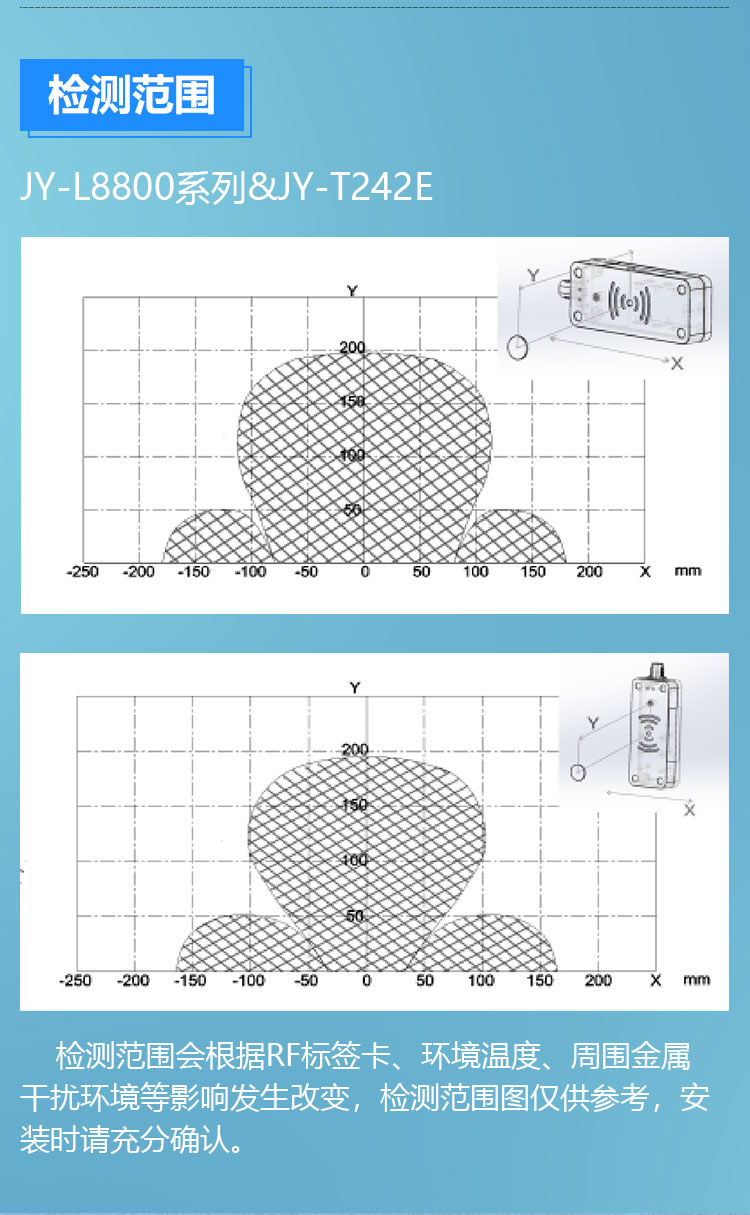 检测范围

JY-L8800系列&JY-T242E

Y
200
150
100
50
-250 -200 -150 -100 -50 0 50 100 150 200 X mm

Y
X

Y
200
150
100
50
-250 -200 -150 -100 -50 0 50 100 150 200 X mm

Y
X

检测范围会根据RF标签卡、环境温度、周围金属干扰环境等影响发生改变，检测范围图仅供参考，安装时请充分确认。