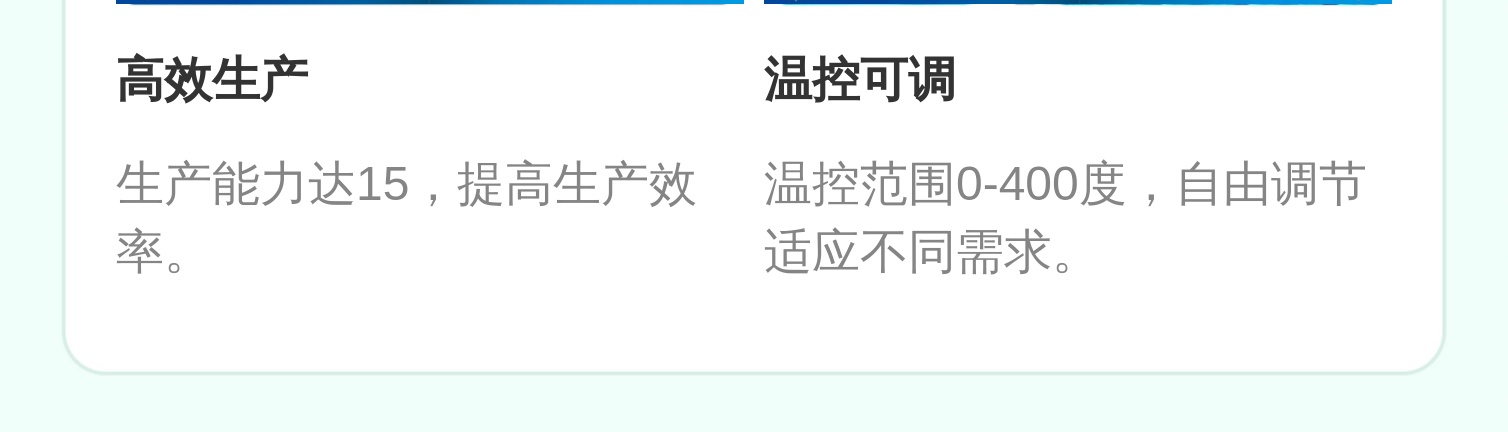 高效生产

生产能力达15，提高生产效率。

温控可调

温控范围0-400度，自由调节适应不同需求。