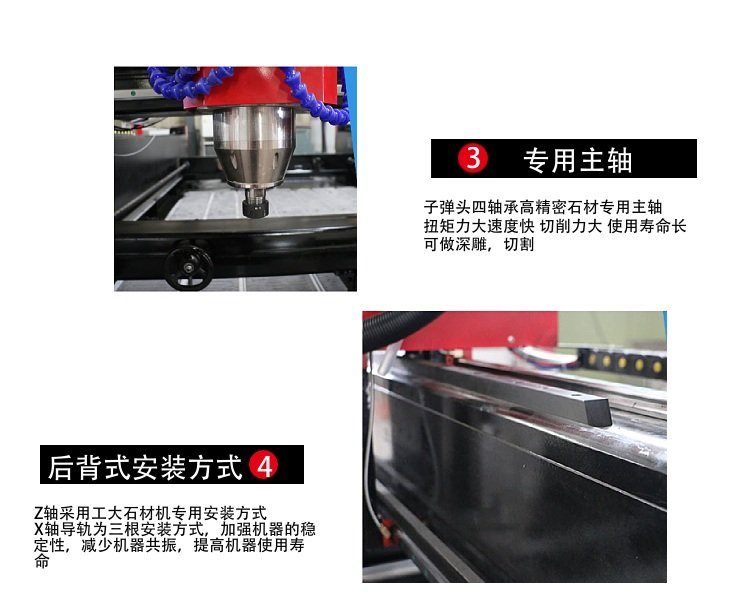 3 专用主轴

子弹头四轴承高精密石材专用主轴
扭矩力大速度快 切削力大 使用寿命长
可做深雕，切割

后背式安装方式 4

Z轴采用工大石材机专用安装方式
X轴导轨为三根安装方式，加强机器的稳定性，减少机器共振，提高机器使用寿命