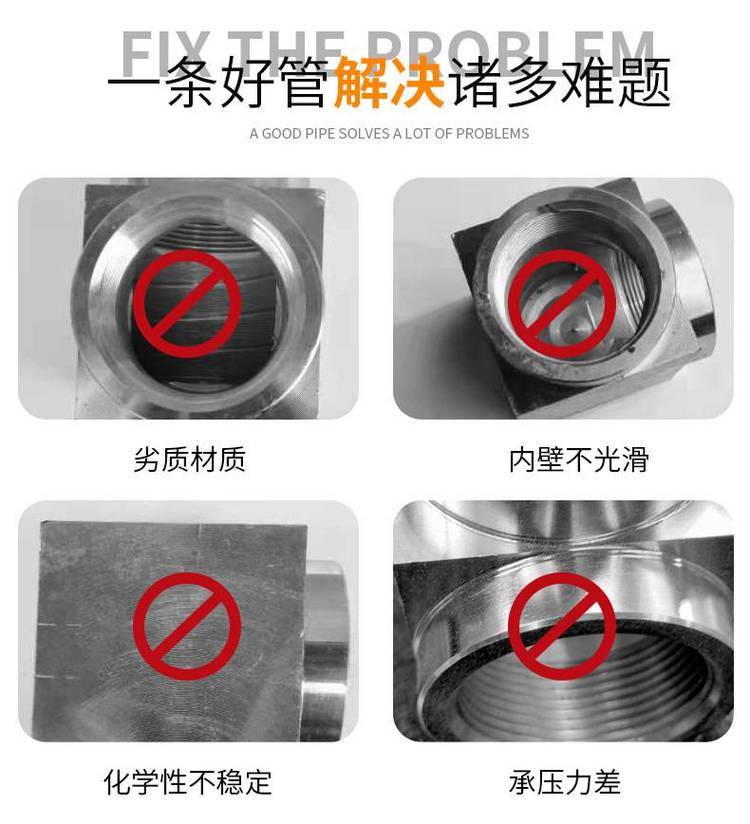 FIX THE PROBLEM
一条好管解决诸多难题
A GOOD PIPE SOLVES A LOT OF PROBLEMS

劣质材质

内壁不光滑

化学性不稳定

承压力差