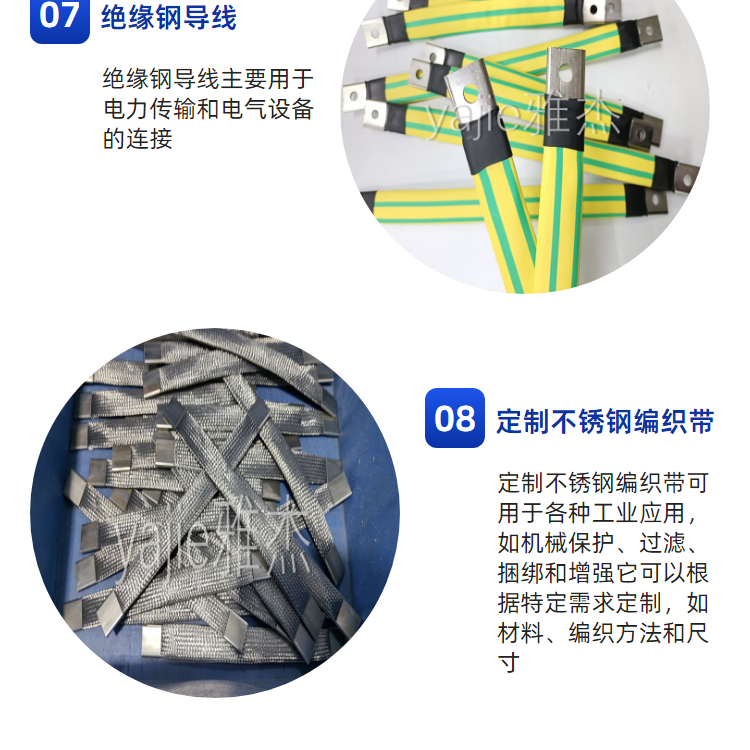 07 绝缘钢导线

绝缘钢导线主要用于电力传输和电气设备的连接

yajie雅杰

yajie雅杰

08 定制不锈钢编织带

定制不锈钢编织带可用于各种工业应用，如机械保护、过滤、捆绑和增强它可以根据特定需求定制，如材料、编织方法和尺寸