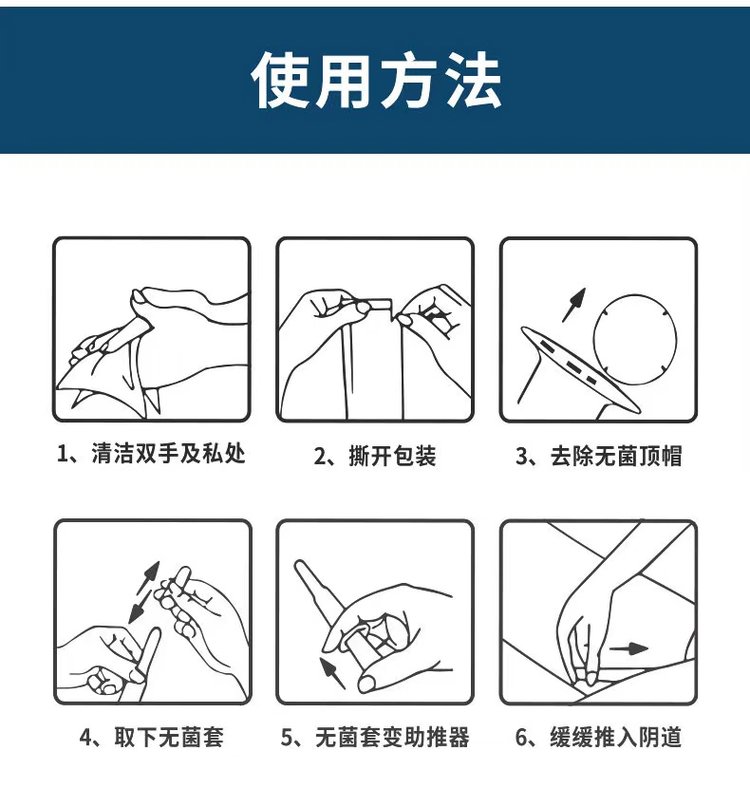 使用方法

1、清洁双手及私处

2、撕开包装

3、去除无菌顶帽

4、取下无菌套

5、无菌套变助推器

6、缓缓推入阴道