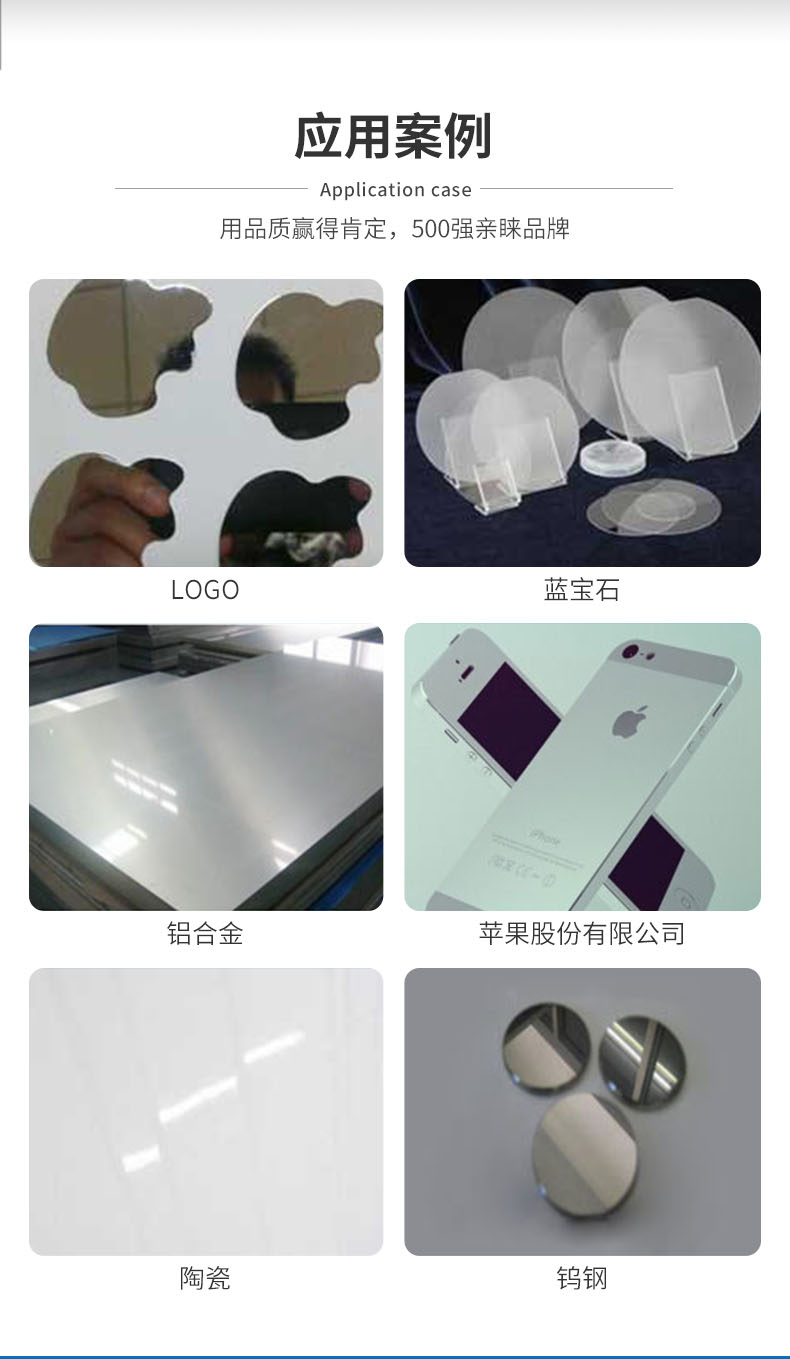 应用案例

Application case

用品质赢得肯定，500强亲睐品牌

LOGO

蓝宝石

铝合金

iPhone

苹果股份有限公司

陶瓷

钨钢