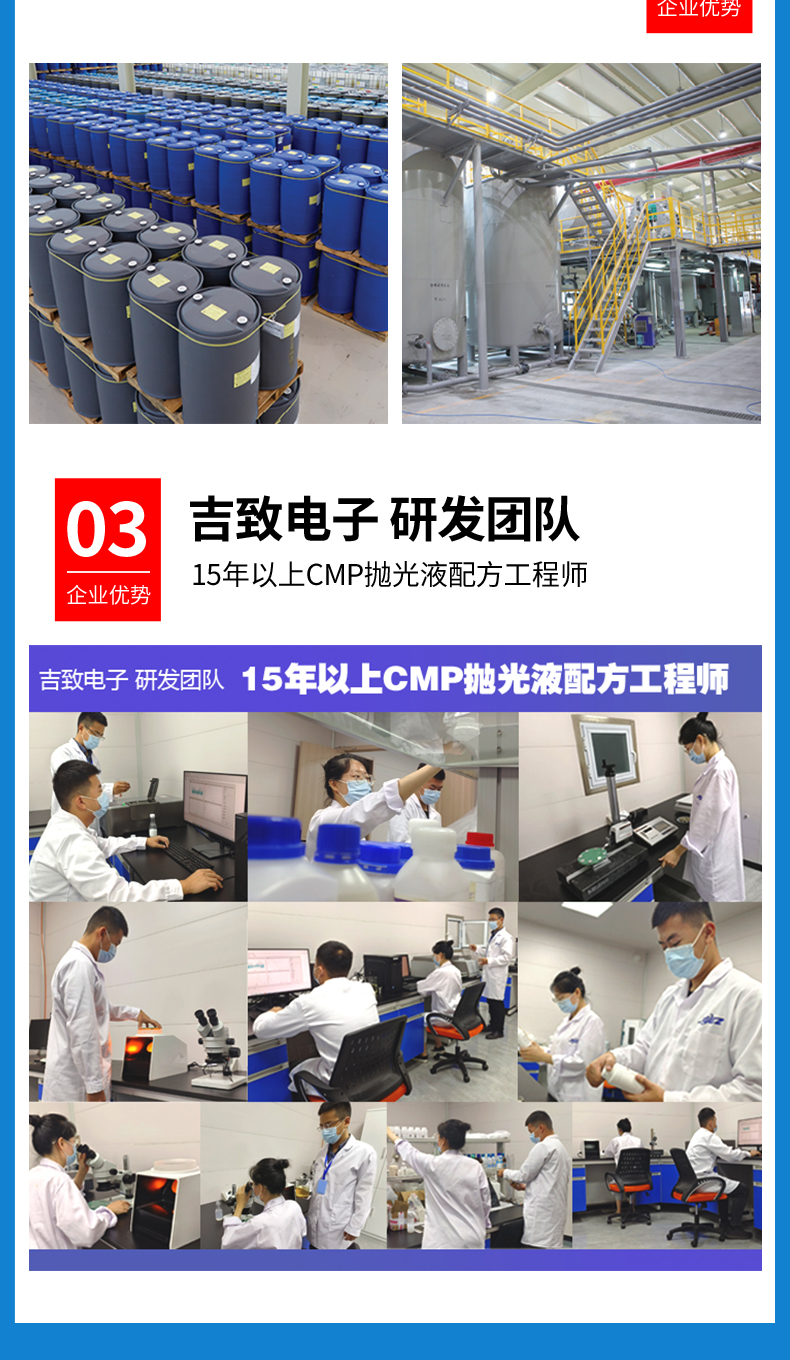 企业优势

03
企业优势

吉致电子 研发团队
15年以上CMP抛光液配方工程师

吉致电子 研发团队 15年以上CMP抛光液配方工程师