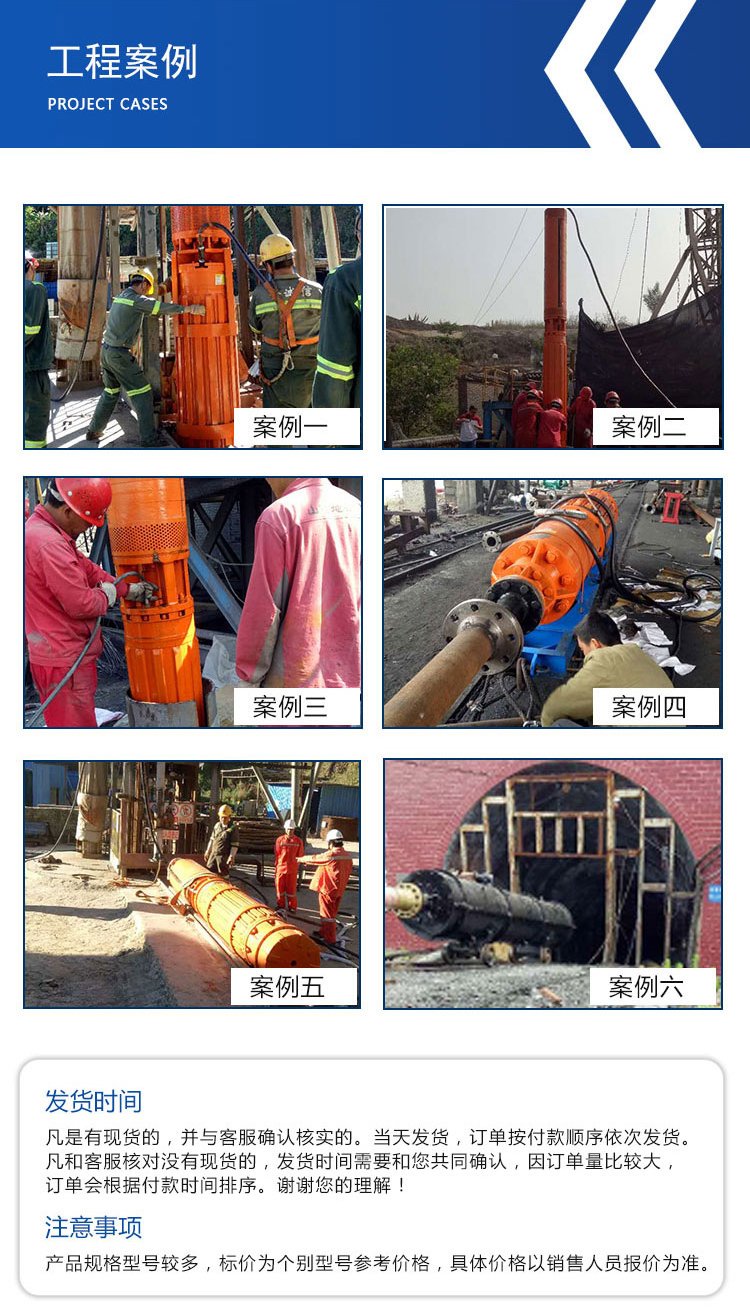 工程案例
PROJECT CASES

案例一

案例二

案例三

案例四

案例五

案例六

发货时间

凡是有现货的，并与客服确认核实的。当天发货，订单按付款顺序依次发货。凡和客服核对没有现货的，发货时间需要和您共同确认，因订单量比较大，订单会根据付款时间排序。谢谢您的理解！

注意事项

产品规格型号较多，标价为个别型号参考价格，具体价格以销售人员报价为准。