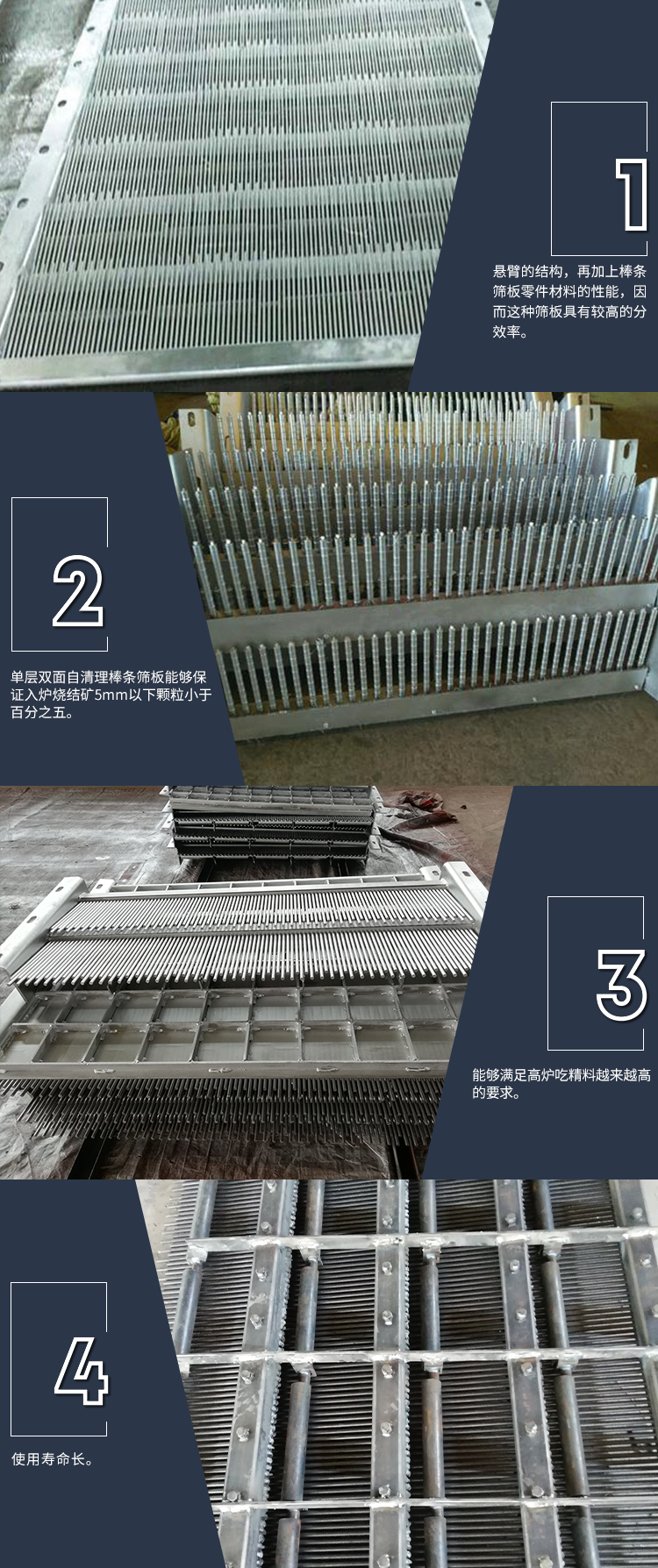 1

悬臂的结构，再加上棒条筛板零件材料的性能，因而这种筛板具有较高的分效率。

2

单层双面自清理棒条筛板能够保证入炉烧结矿5mm以下颗粒小于百分之五。

3

能够满足高炉吃精料越来越高的要求。

4

使用寿命长。