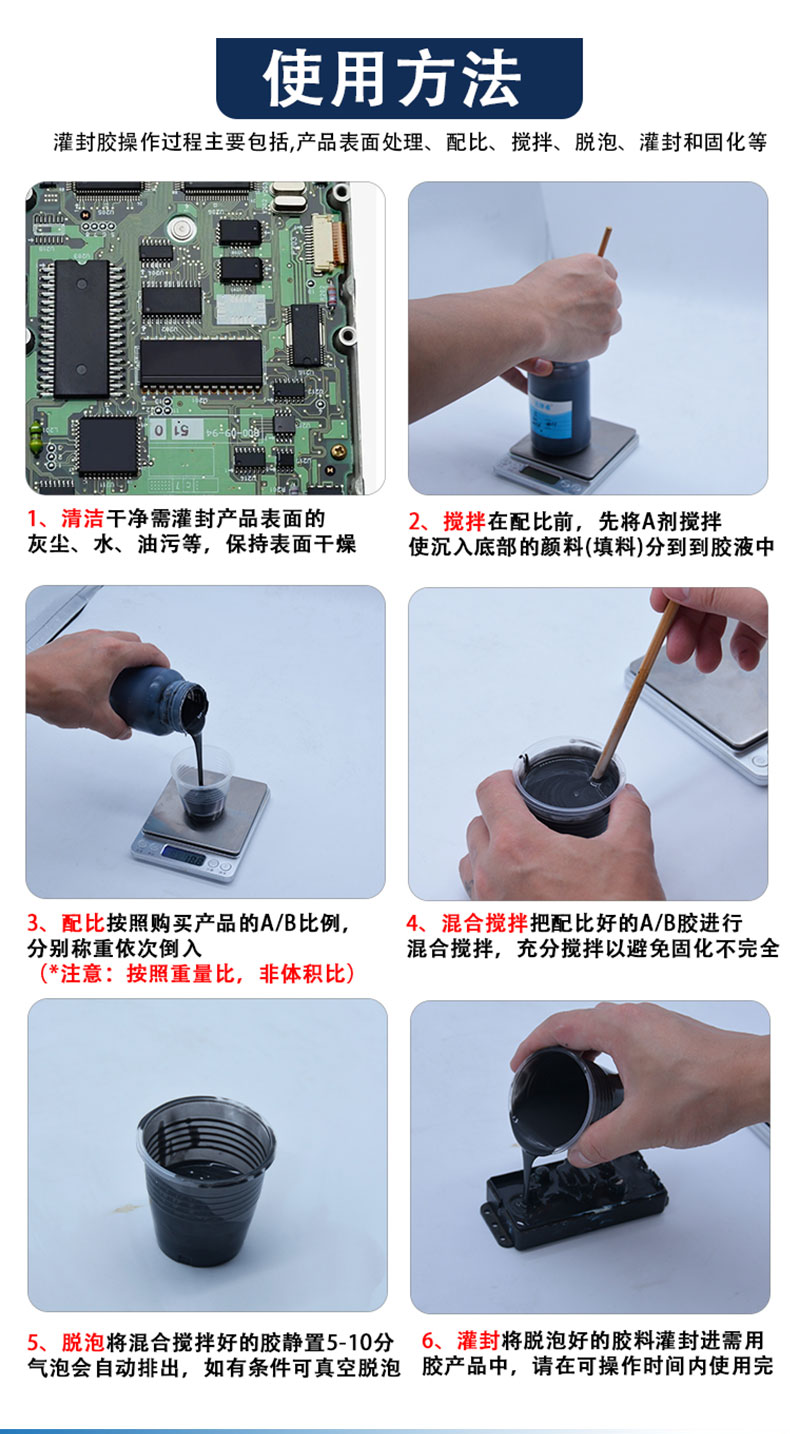 使用方法

灌封胶操作过程主要包括,产品表面处理、配比、搅拌、脱泡、灌封和固化等

1、清洁干净需灌封产品表面的灰尘、水、油污等，保持表面干燥

2、搅拌在配比前，先将A剂搅拌使沉入底部的颜料(填料)分到到胶液中

3、配比按照购买产品的A/B比例，分别称重依次倒入
（*注意：按照重量比，非体积比）

4、混合搅拌把配比好的A/B胶进行混合搅拌，充分搅拌以避免固化不完全

5、脱泡将混合搅拌好的胶静置5-10分气泡会自动排出，如有条件可真空脱泡

6、灌封将脱泡好的胶料灌封进需用胶产品中，请在可操作时间内使用完