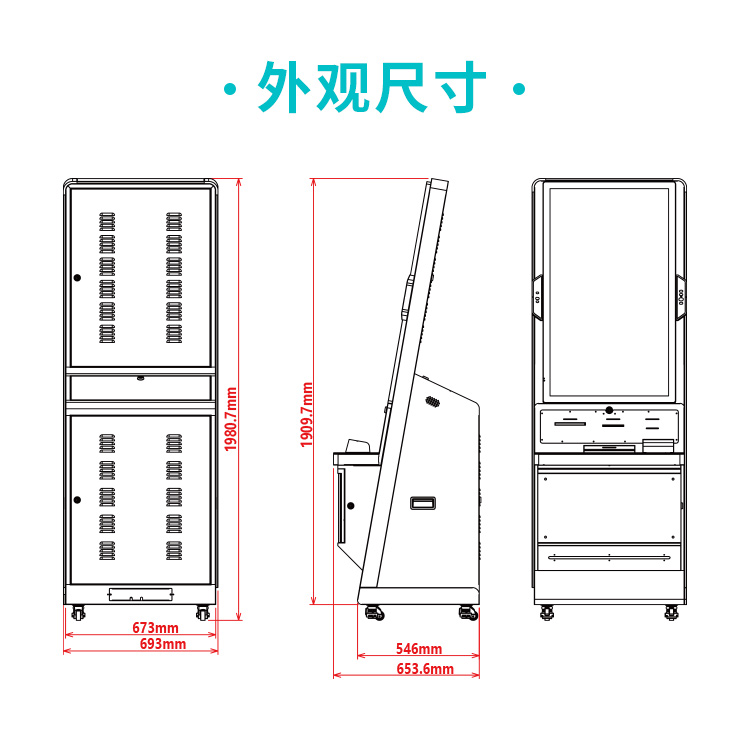 · 外观尺寸 ·

1980.7mm

673mm
693mm

1909.7mm

546mm
653.6mm