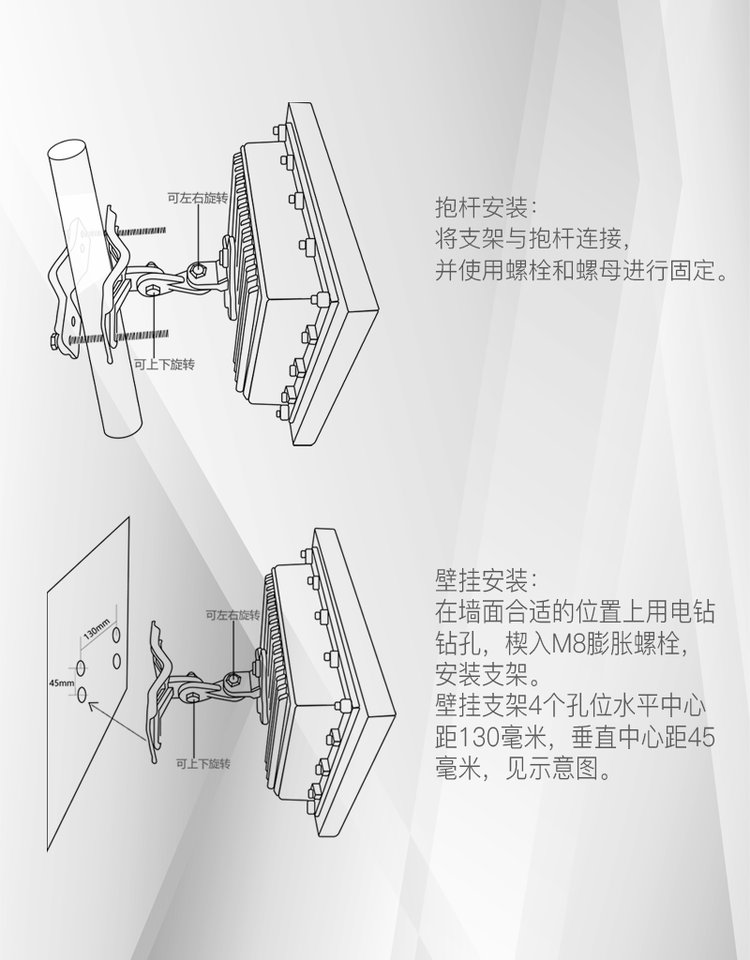 可左右旋转

可上下旋转

抱杆安装：
将支架与抱杆连接，
并使用螺栓和螺母进行固定。

130mm

45mm

可左右旋转

可上下旋转

壁挂安装：
在墙面合适的位置上用电钻钻孔，楔入M8膨胀螺栓，安装支架。
壁挂支架4个孔位水平中心距130毫米，垂直中心距45毫米，见示意图。