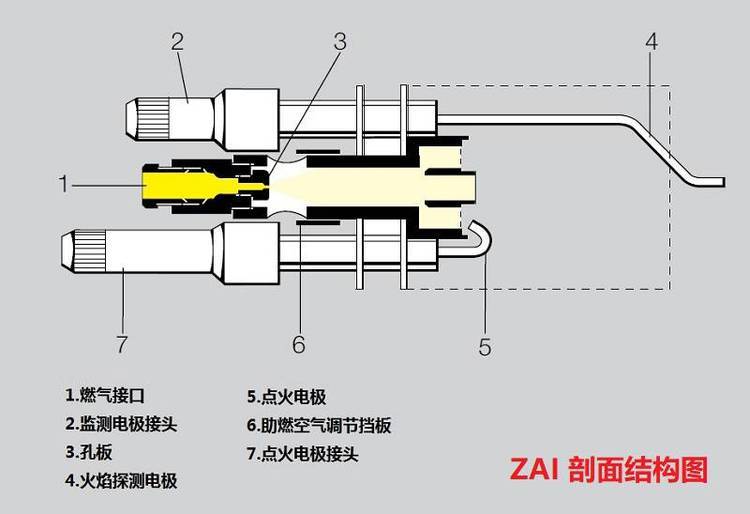 2

3

4

1

7

6

5

1.燃气接口
2.监测电极接头
3.孔板
4.火焰探测电极

5.点火电极
6.助燃空气调节挡板
7.点火电极接头

ZAI 剖面结构图