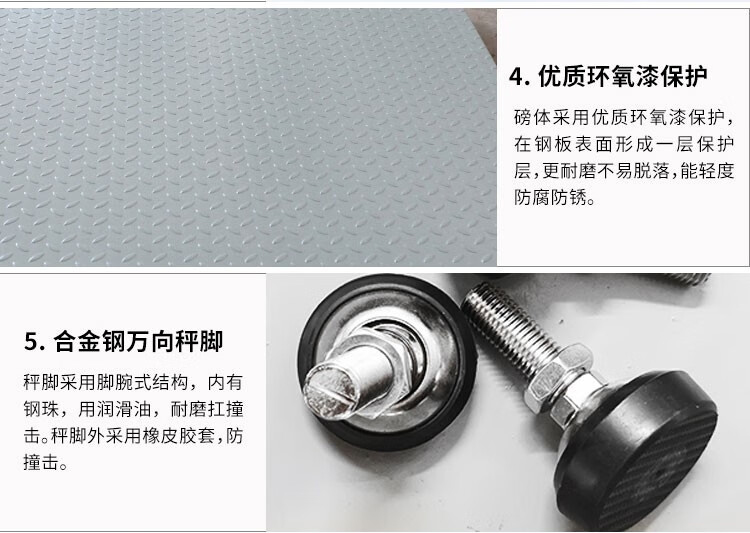 4. 优质环氧漆保护

磅体采用优质环氧漆保护，在钢板表面形成一层保护层，更耐磨不易脱落，能轻度防腐防锈。

5. 合金钢万向秤脚

秤脚采用脚腕式结构，内有钢珠，用润滑油，耐磨扛撞击。秤脚外采用橡皮胶套，防撞击。