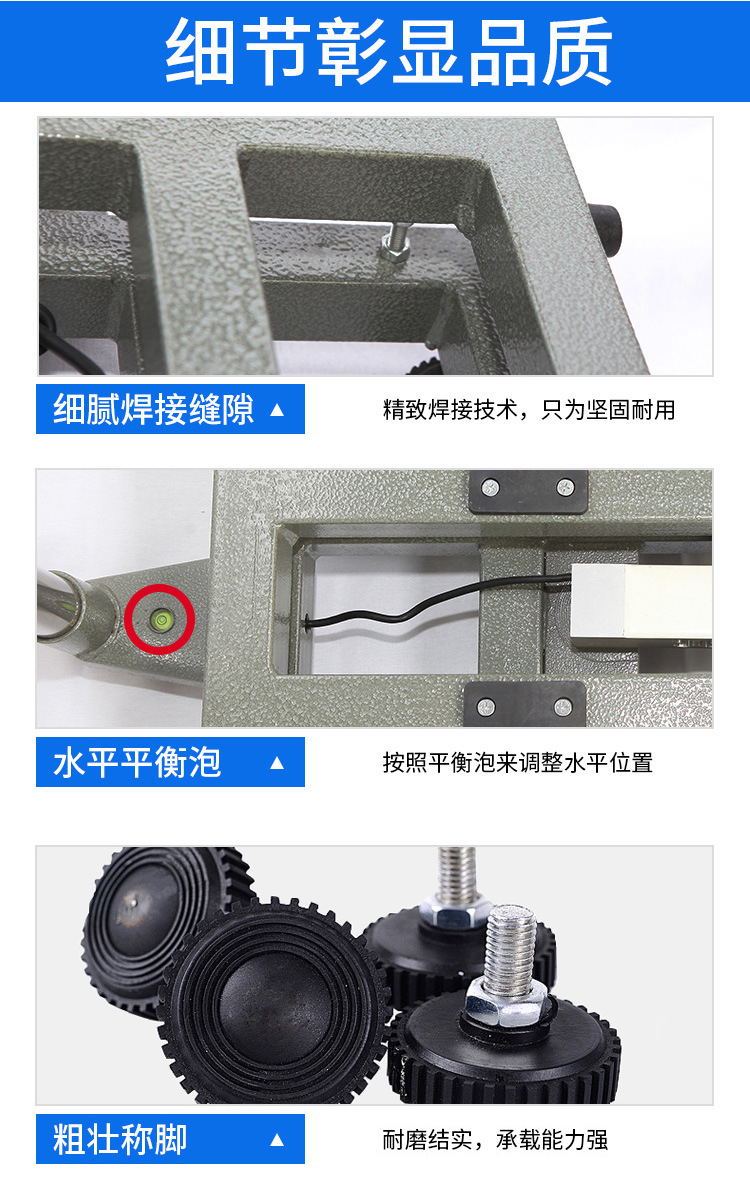 细节彰显品质

细腻焊接缝隙 ▲

精致焊接技术，只为坚固耐用

水平平衡泡 ▲

按照平衡泡来调整水平位置

粗壮称脚 ▲

耐磨结实，承载能力强