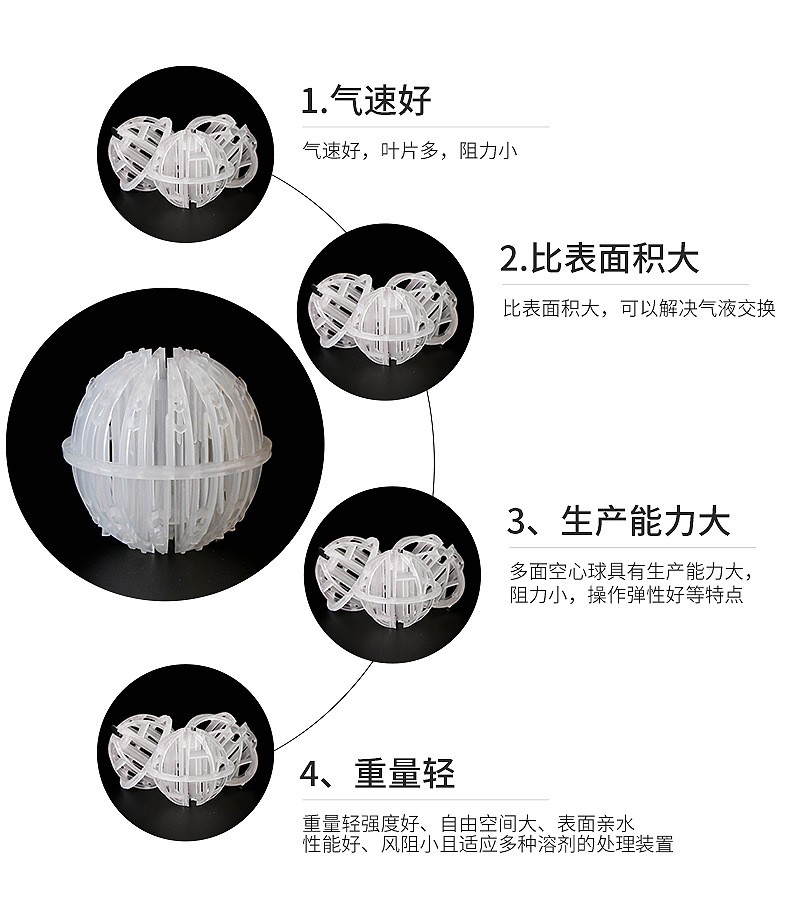 1.气速好

气速好，叶片多，阻力小

2.比表面积大

比表面积大，可以解决气液交换

3、生产能力大

多面空心球具有生产能力大，阻力小，操作弹性好等特点

4、重量轻

重量轻强度好、自由空间大、表面亲水性能好、风阻小且适应多种溶剂的处理装置