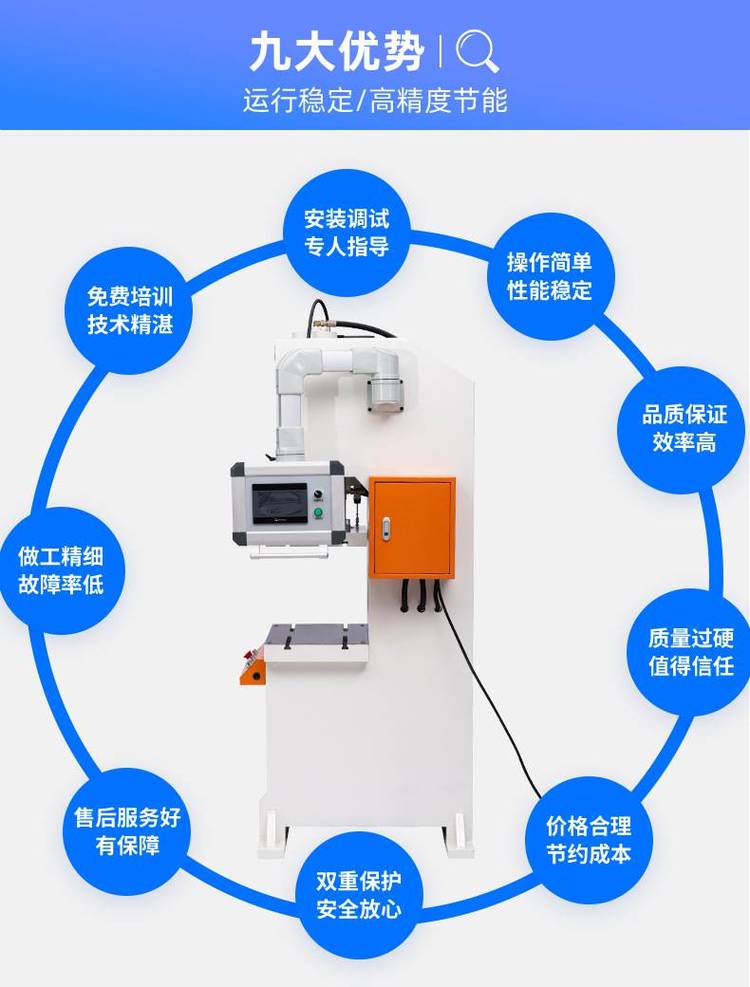 九大优势

运行稳定/高精度节能

安装调试
专人指导

操作简单
性能稳定

品质保证
效率高

质量过硬
值得信任

价格合理
节约成本

双重保护
安全放心

售后服务好
有保障

做工精细
故障率低

免费培训
技术精湛