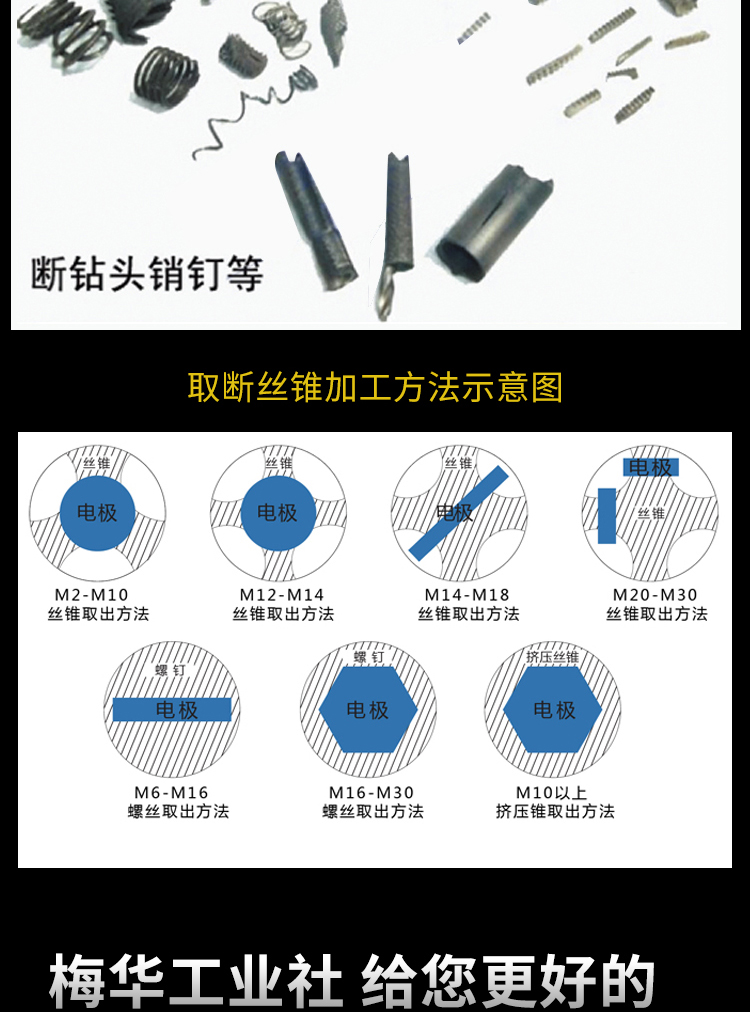 断钻头销钉等

取断丝锥加工方法示意图

丝锥
电极
M2-M10
丝锥取出方法

丝锥
电极
M12-M14
丝锥取出方法

丝锥
电极
M14-M18
丝锥取出方法

电极
丝锥
M20-M30
丝锥取出方法

螺钉
电极
M6-M16
螺丝取出方法

螺钉
电极
M16-M30
螺丝取出方法

挤压丝锥
电极
M10以上
挤压锥取出方法

梅华工业社 给您更好的