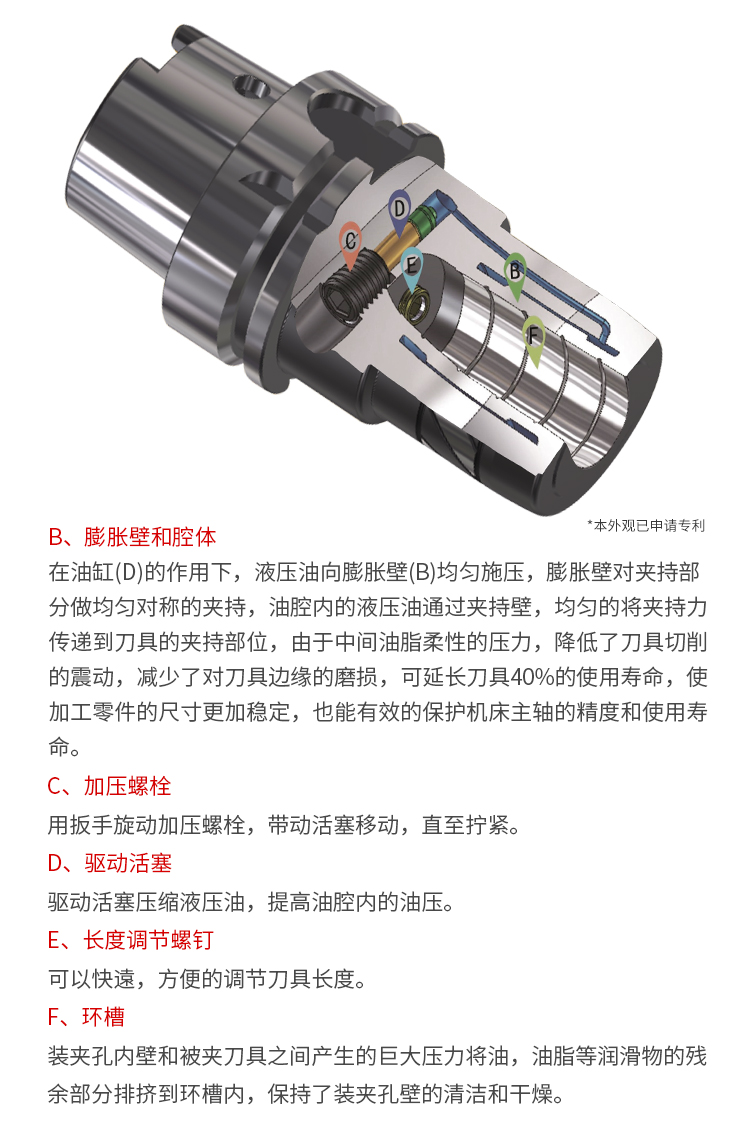 D
C
E
B
F

*本外观已申请专利

B、膨胀壁和腔体

在油缸(D)的作用下，液压油向膨胀壁(B)均匀施压，膨胀壁对夹持部分做均匀对称的夹持，油腔内的液压油通过夹持壁，均匀的将夹持力传递到刀具的夹持部位，由于中间油脂柔性的压力，降低了刀具切削的震动，减少了对刀具边缘的磨损，可延长刀具40%的使用寿命，使加工零件的尺寸更加稳定，也能有效的保护机床主轴的精度和使用寿命。

C、加压螺栓

用扳手旋动加压螺栓，带动活塞移动，直至拧紧。

D、驱动活塞

驱动活塞压缩液压油，提高油腔内的油压。

E、长度调节螺钉

可以快速，方便的调节刀具长度。

F、环槽

装夹孔内壁和被夹刀具之间产生的巨大压力将油，油脂等润滑物的残余部分排挤到环槽内，保持了装夹孔壁的清洁和干燥。