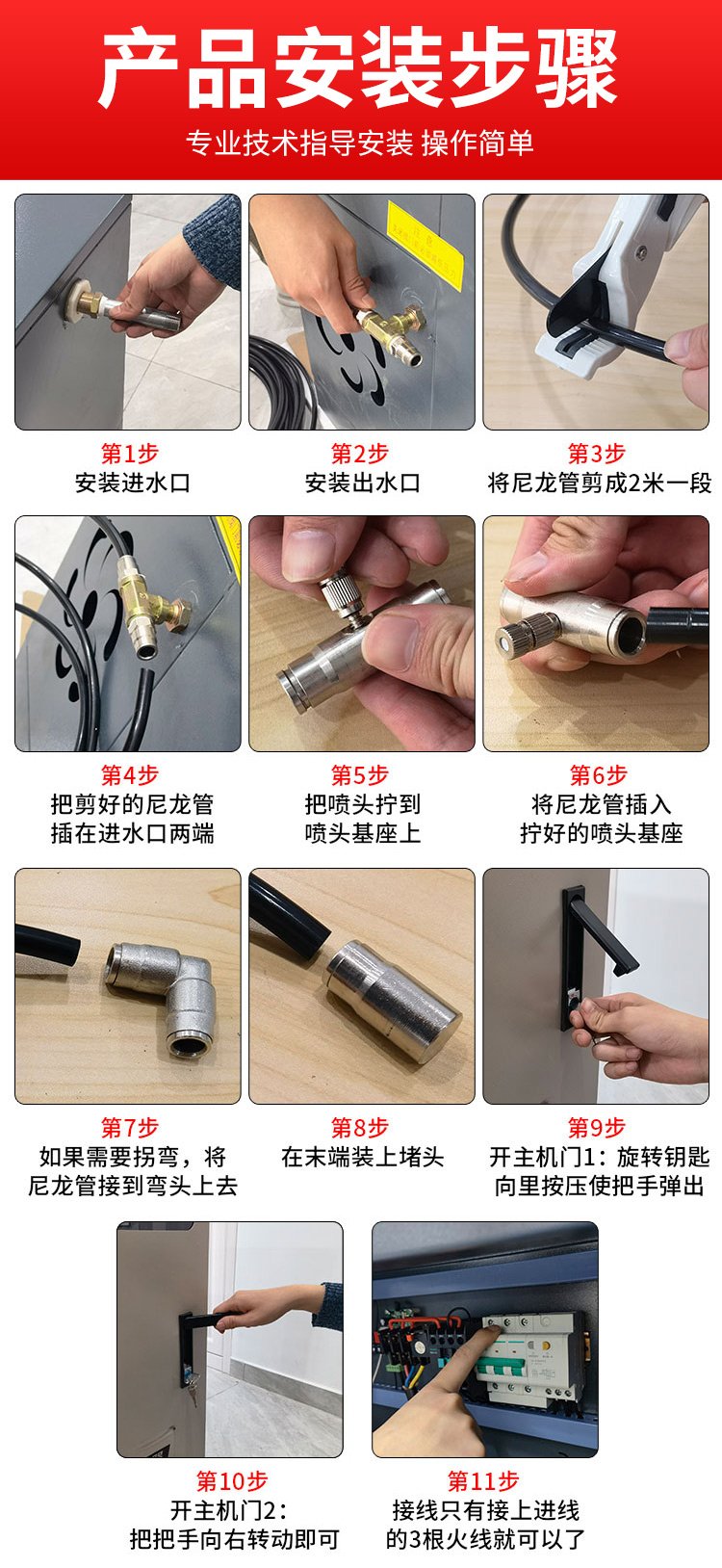 产品安装步骤

专业技术指导安装 操作简单

第1步
安装进水口

第2步
安装出水口

第3步
将尼龙管剪成2米一段

第4步
把剪好的尼龙管
插在进水口两端

第5步
把喷头拧到
喷头基座上

第6步
将尼龙管插入
拧好的喷头基座

第7步
如果需要拐弯，将
尼龙管接到弯头上去

第8步
在末端装上堵头

第9步
开主机门1：旋转钥匙
向里按压使把手弹出

第10步
开主机门2：
把把手向右转动即可

第11步
接线只有接上进线
的3根火线就可以了