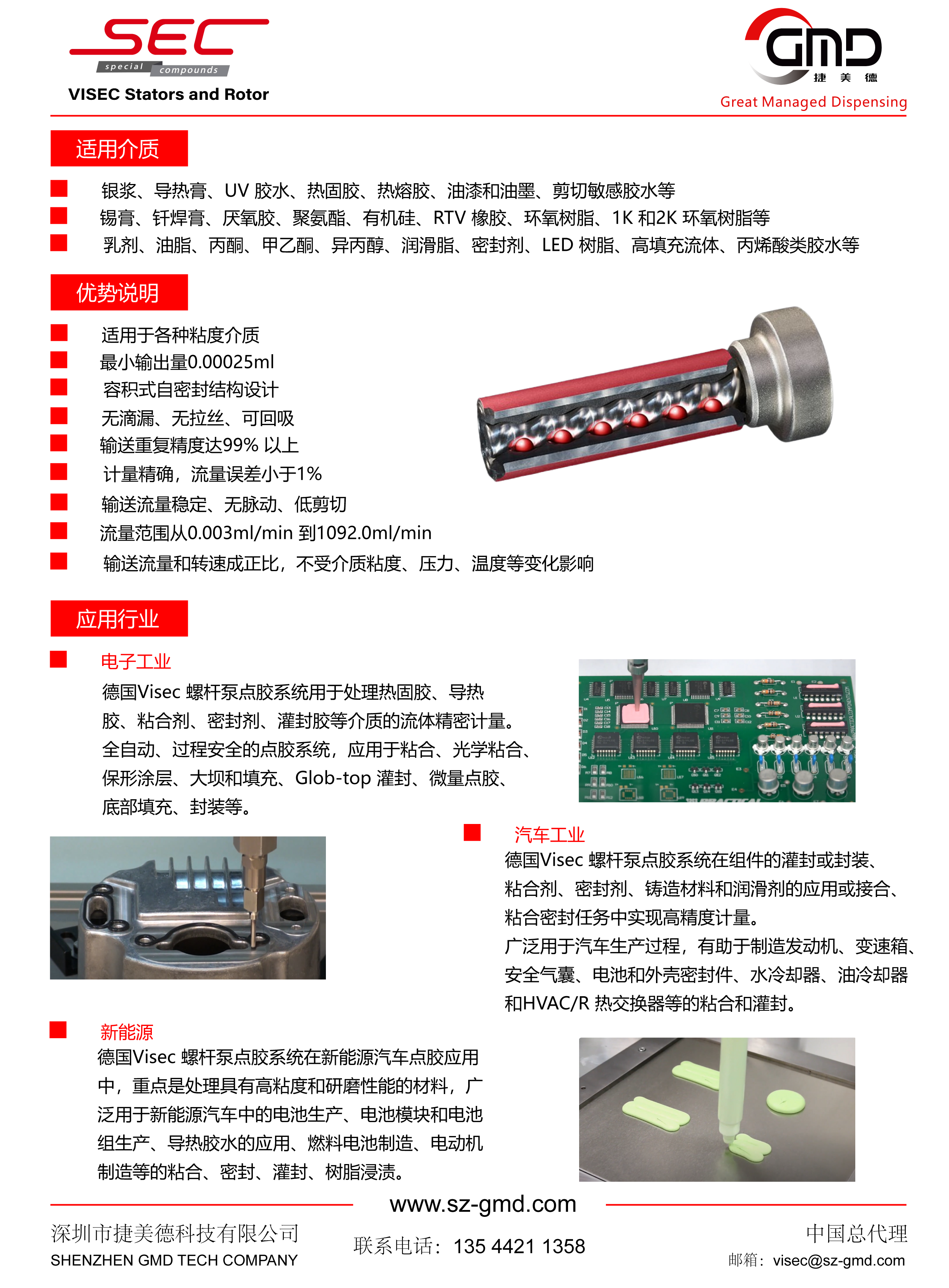 SEC
special compounds
VISEC Stators and Rotor

GMD
捷 美 德
Great Managed Dispensing

适用介质

银浆、导热膏、UV 胶水、热固胶、热熔胶、油漆和油墨、剪切敏感胶水等
锡膏、钎焊膏、厌氧胶、聚氨酯、有机硅、RTV 橡胶、环氧树脂、1K 和2K 环氧树脂等
乳剂、油脂、丙酮、甲乙酮、异丙醇、润滑脂、密封剂、LED 树脂、高填充流体、丙烯酸类胶水等

优势说明

适用于各种粘度介质
最小输出量0.00025ml
容积式自密封结构设计
无滴漏、无拉丝、可回吸
输送重复精度达99% 以上
计量精确，流量误差小于1%
输送流量稳定、无脉动、低剪切
流量范围从0.003ml/min 到1092.0ml/min
输送流量和转速成正比，不受介质粘度、压力、温度等变化影响

应用行业

电子工业
德国Visec 螺杆泵点胶系统用于处理热固胶、导热胶、粘合剂、密封剂、灌封胶等介质的流体精密计量。全自动、过程安全的点胶系统，应用于粘合、光学粘合、保形涂层、大坝和填充、Glob-top 灌封、微量点胶、底部填充、封装等。

汽车工业
德国Visec 螺杆泵点胶系统在组件的灌封或封装、粘合剂、密封剂、铸造材料和润滑剂的应用或接合、粘合密封任务中实现高精度计量。
广泛用于汽车生产过程，有助于制造发动机、变速箱、安全气囊、电池和外壳密封件、水冷却器、油冷却器和HVAC/R 热交换器等的粘合和灌封。

新能源
德国Visec 螺杆泵点胶系统在新能源汽车点胶应用中，重点是处理具有高粘度和研磨性能的材料，广泛用于新能源汽车中的电池生产、电池模块和电池组生产、导热胶水的应用、燃料电池制造、电动机制造等的粘合、密封、灌封、树脂浸渍。

www.sz-gmd.com
深圳市捷美德科技有限公司
SHENZHEN GMD TECH COMPANY
联系电话：135 4421 1358
中国总代理
邮箱：visec@sz-gmd.com