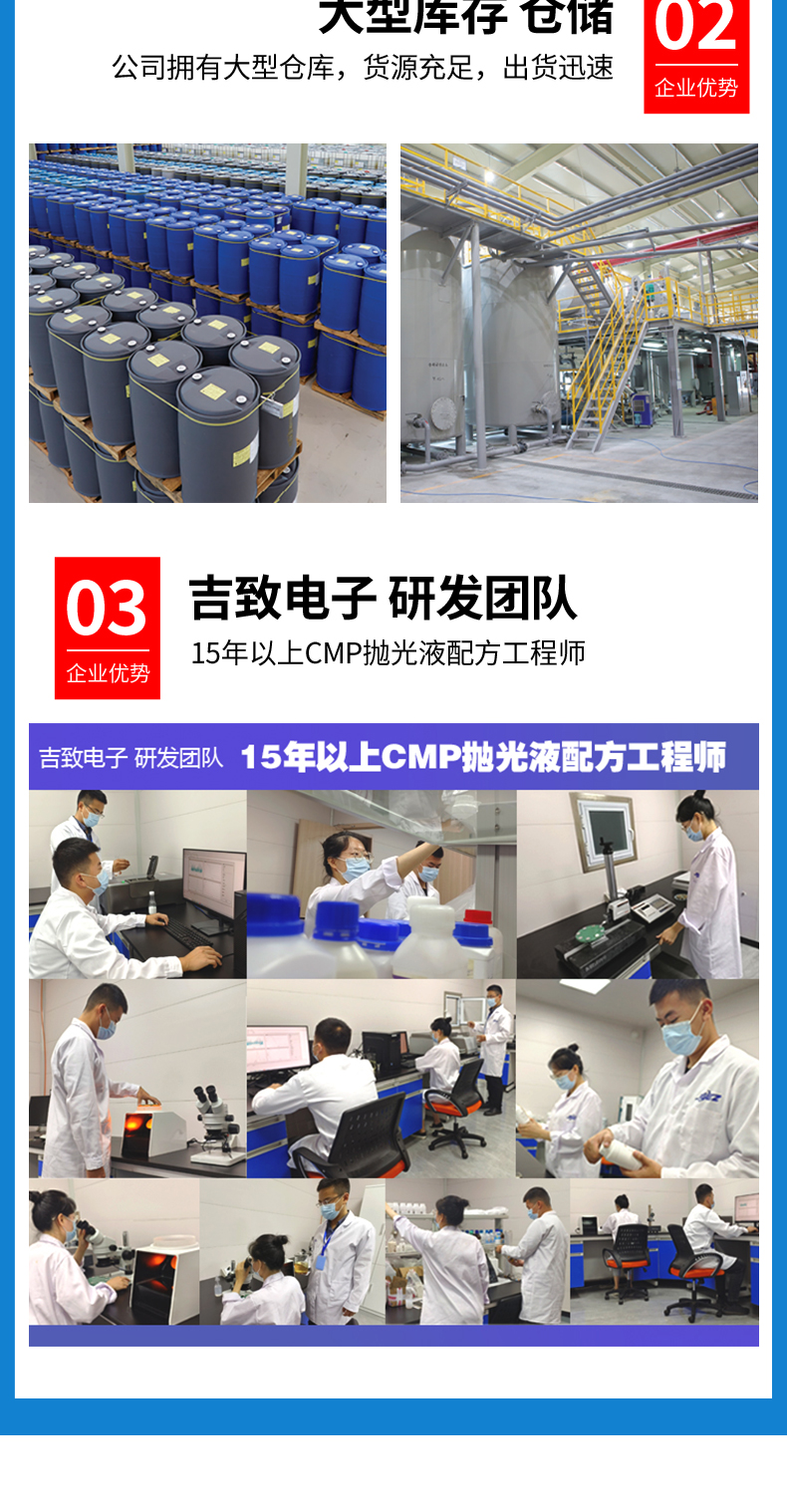 大型库存 仓储

公司拥有大型仓库，货源充足，出货迅速

02
企业优势

03
企业优势

吉致电子 研发团队

15年以上CMP抛光液配方工程师

吉致电子 研发团队 15年以上CMP抛光液配方工程师