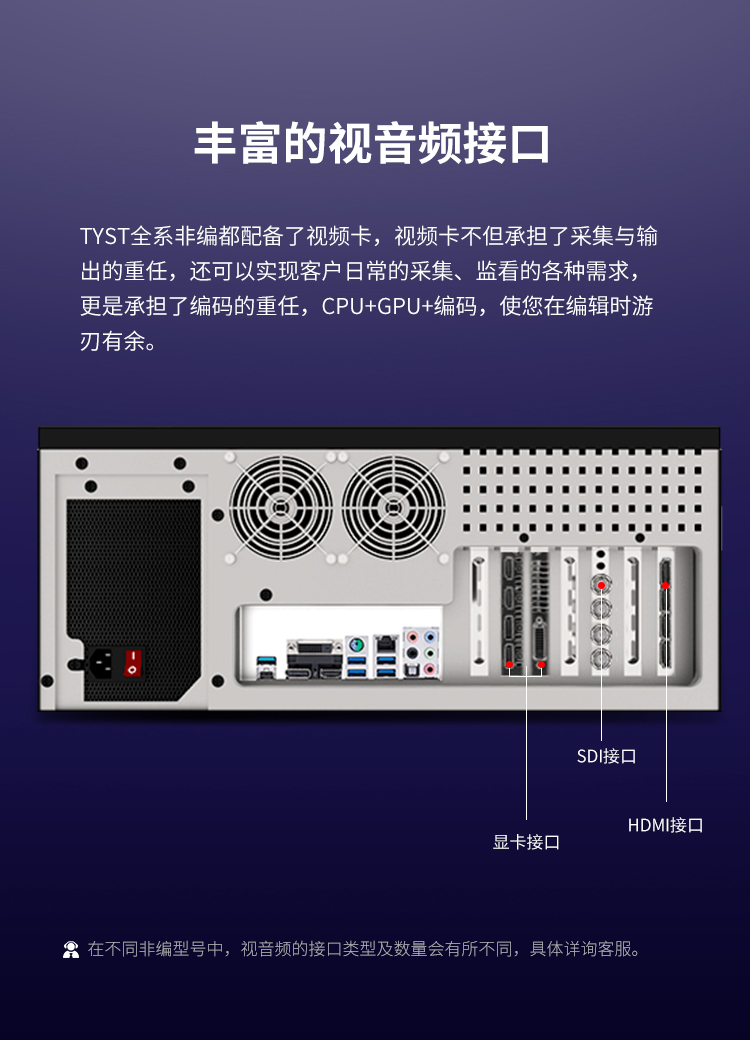 丰富的视音频接口

TYST全系非编都配备了视频卡，视频卡不但承担了采集与输出的重任，还可以实现客户日常的采集、监看的各种需求，更是承担了编码的重任，CPU+GPU+编码，使您在编辑时游刃有余。

SDI接口

显卡接口

HDMI接口

在不同非编型号中，视音频的接口类型及数量会有所不同，具体详询客服。