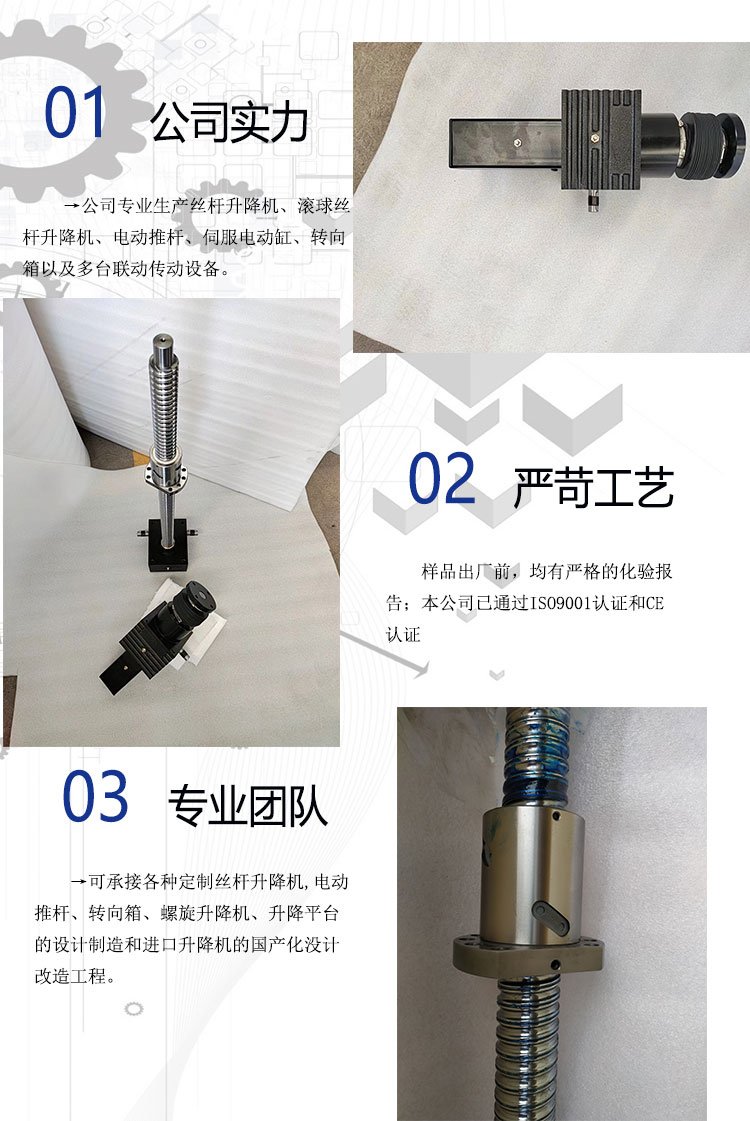 01 公司实力

→公司专业生产丝杆升降机、滚球丝杆升降机、电动推杆、伺服电动缸、转向箱以及多台联动传动设备。

02 严苛工艺

样品出厂前，均有严格的化验报告；本公司已通过ISO9001认证和CE认证

03 专业团队

→可承接各种定制丝杆升降机,电动推杆、转向箱、螺旋升降机、升降平台的设计制造和进口升降机的国产化设计改造工程。