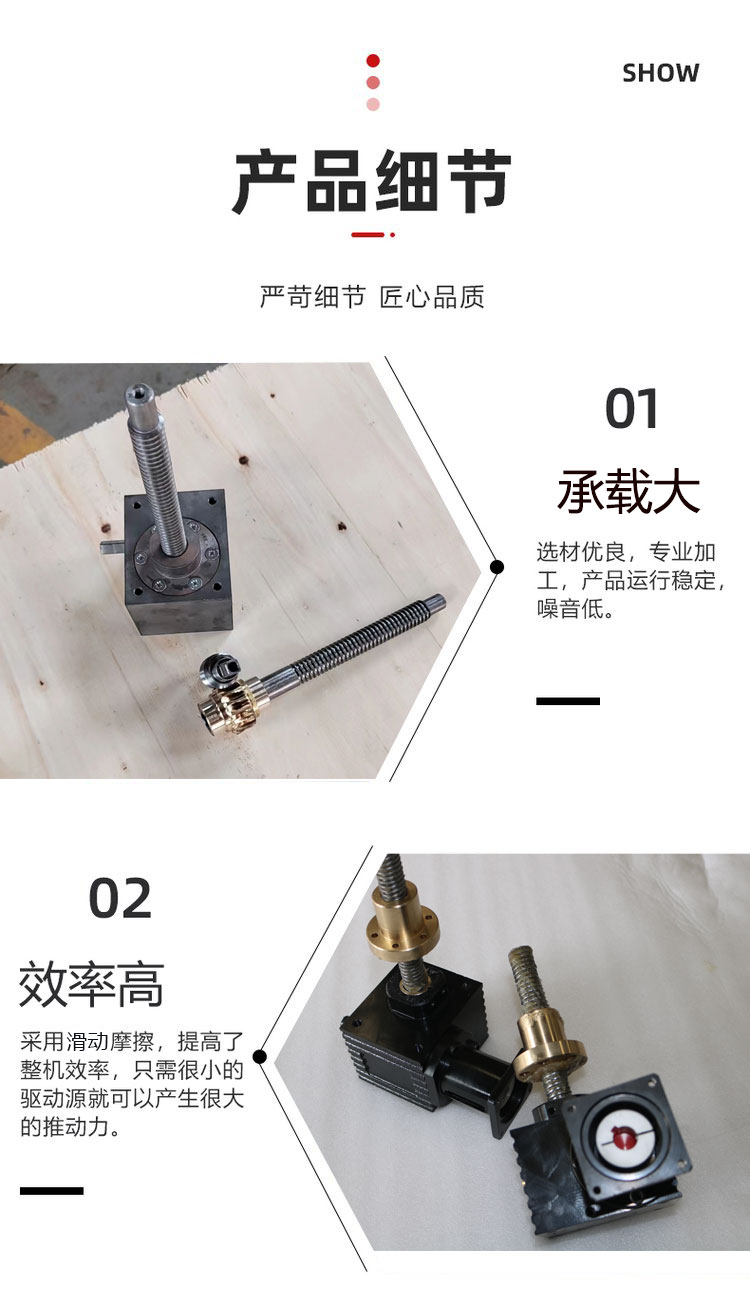 SHOW

产品细节

严苛细节 匠心品质

01

承载大

选材优良，专业加工，产品运行稳定，噪音低。

02

效率高

采用滑动摩擦，提高了整机效率，只需很小的驱动源就可以产生很大的推动力。