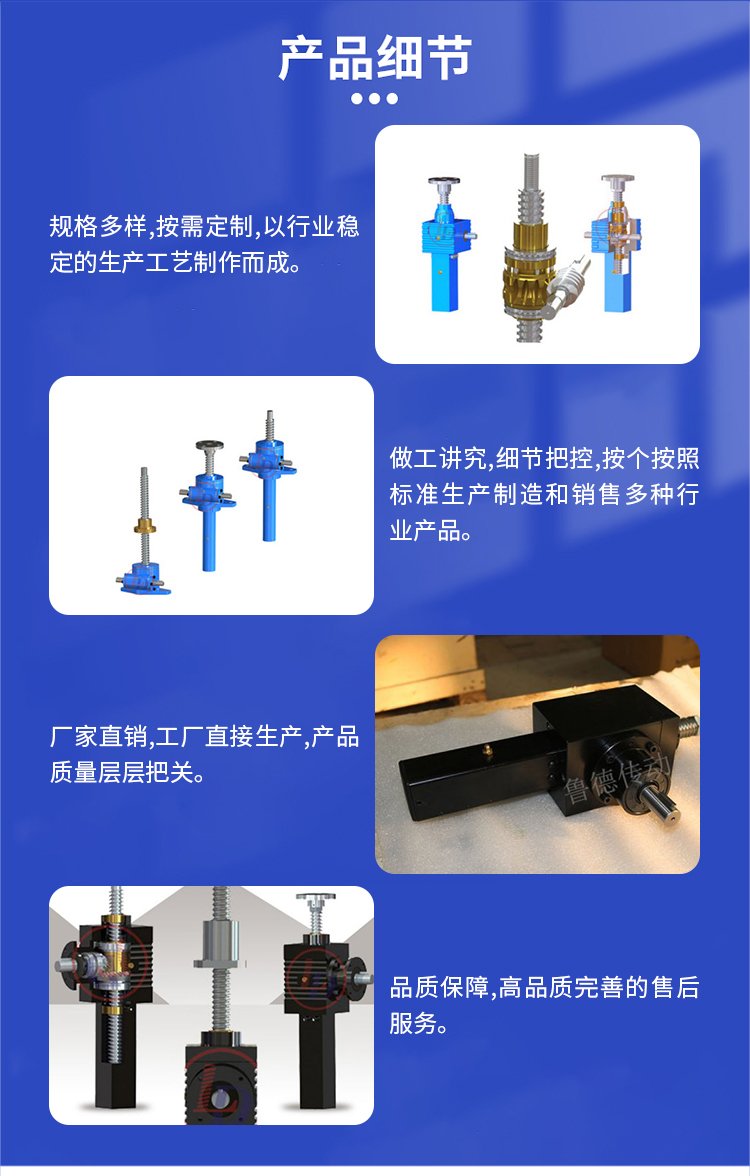 产品细节

规格多样,按需定制,以行业稳定的生产工艺制作而成。

做工讲究,细节把控,按个按照标准生产制造和销售多种行业产品。

厂家直销,工厂直接生产,产品质量层层把关。

鲁德传动

品质保障,高品质完善的售后服务。