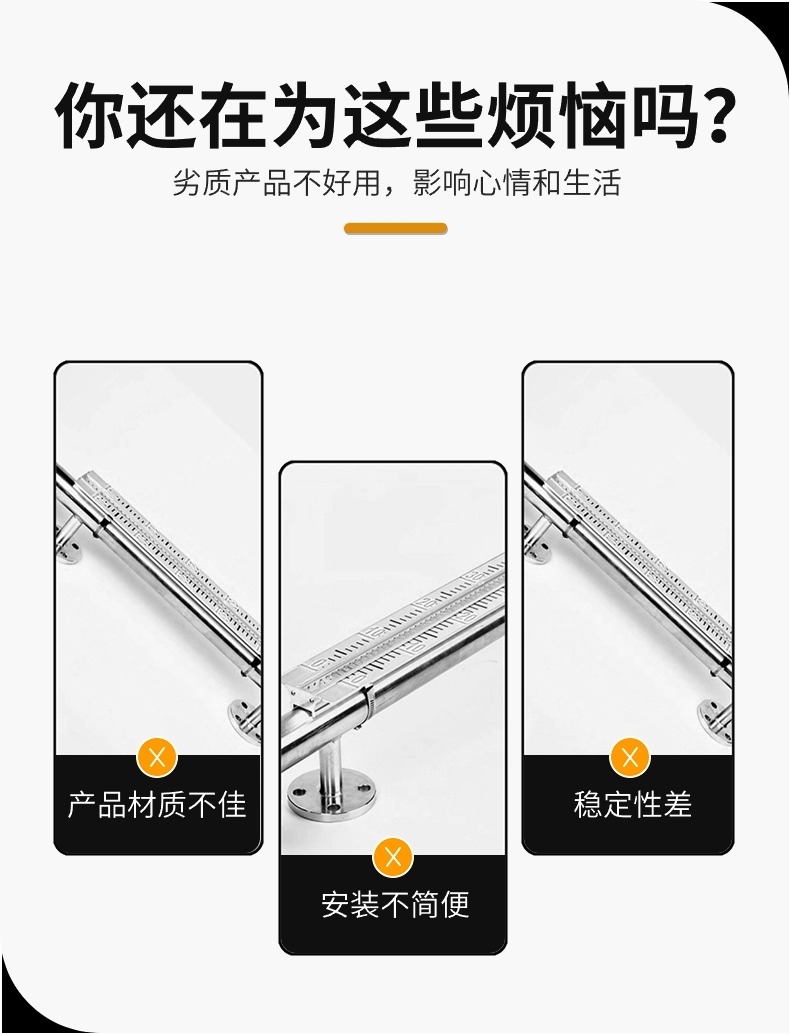 你还在为这些烦恼吗?

劣质产品不好用，影响心情和生活

X
产品材质不佳

X
安装不简便

X
稳定性差