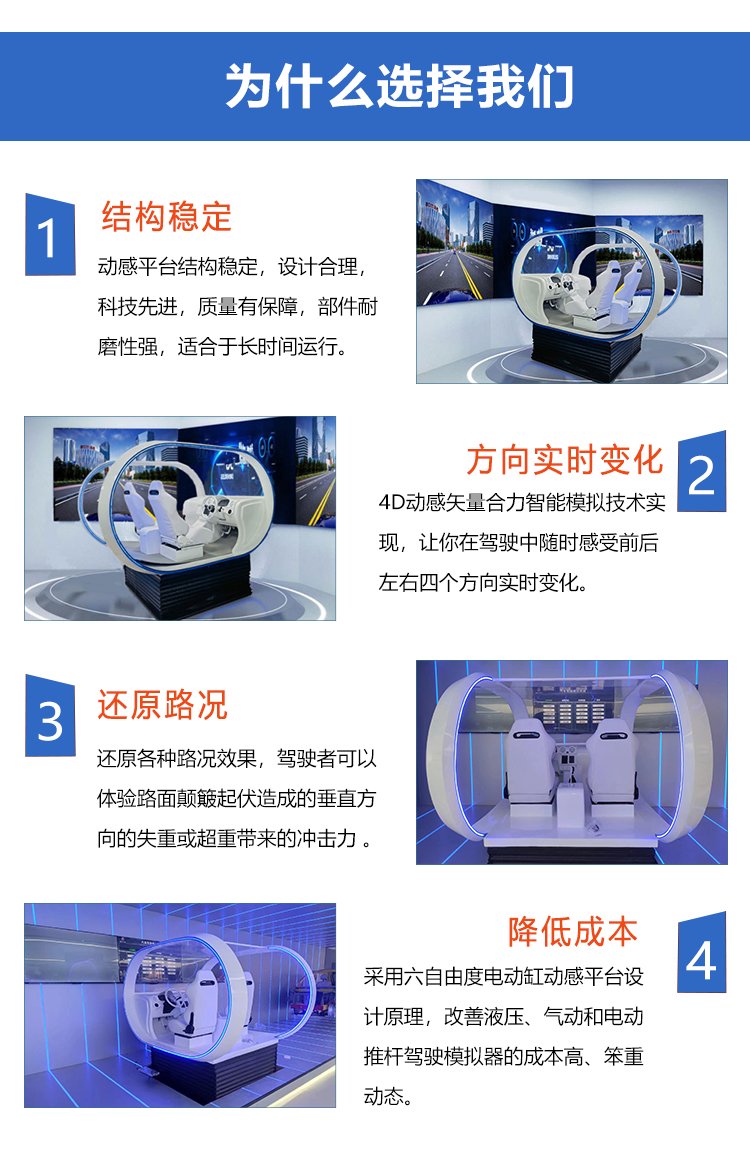 为什么选择我们

1
结构稳定
动感平台结构稳定，设计合理，科技先进，质量有保障，部件耐磨性强，适合于长时间运行。

方向实时变化
2
4D动感矢量合力智能模拟技术实现，让你在驾驶中随时感受前后左右四个方向实时变化。

3
还原路况
还原各种路况效果，驾驶者可以体验路面颠簸起伏造成的垂直方向的失重或超重带来的冲击力 。

降低成本
4
采用六自由度电动缸动感平台设计原理，改善液压、气动和电动推杆驾驶模拟器的成本高、笨重动态。