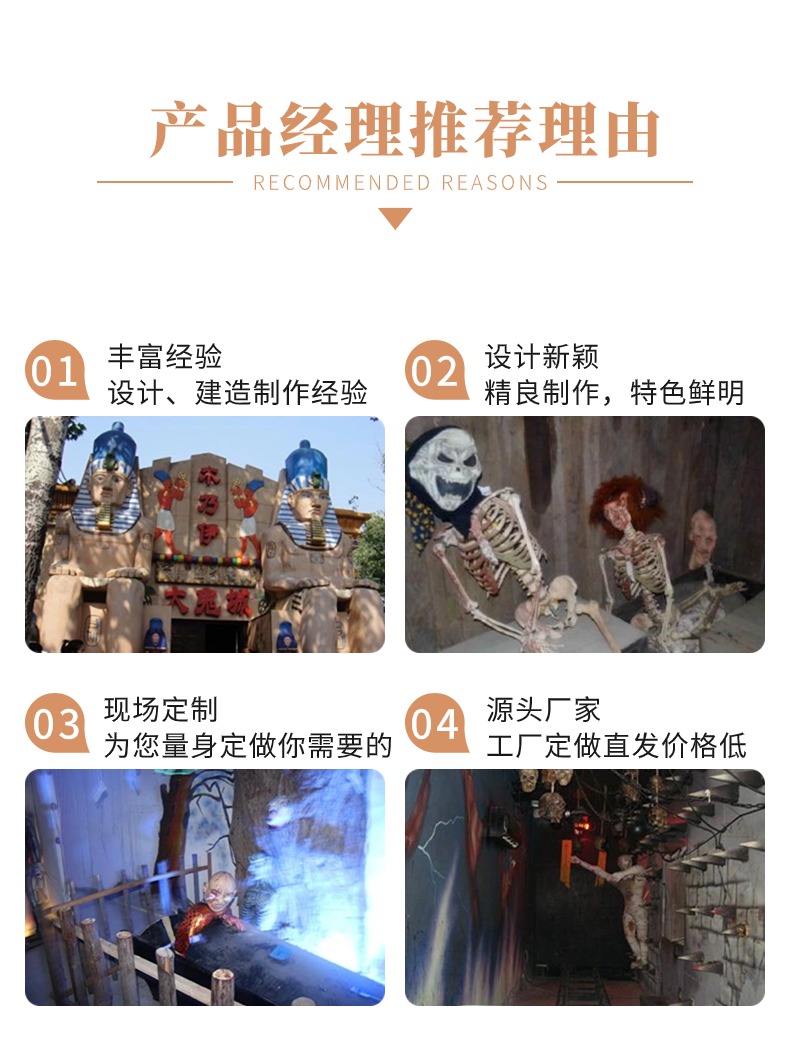 产品经理推荐理由

RECOMMENDED REASONS

01 丰富经验
设计、建造制作经验

木乃伊
大鬼城

02 设计新颖
精良制作，特色鲜明

03 现场定制
为您量身定做你需要的

04 源头厂家
工厂定做直发价格低